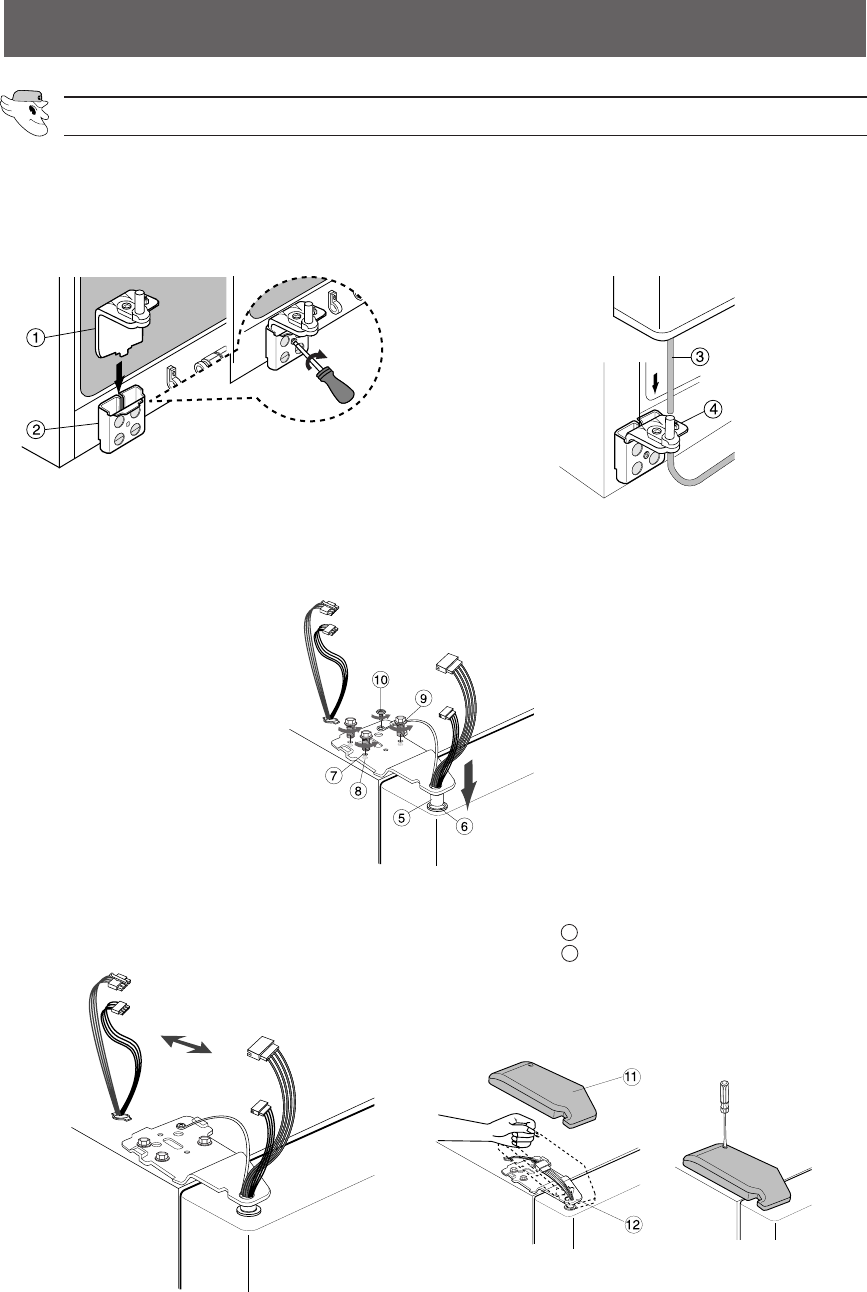 ①
②
③
④
⑩
⑨
⑦
⑧
⑤
⑥
⑪
⑫