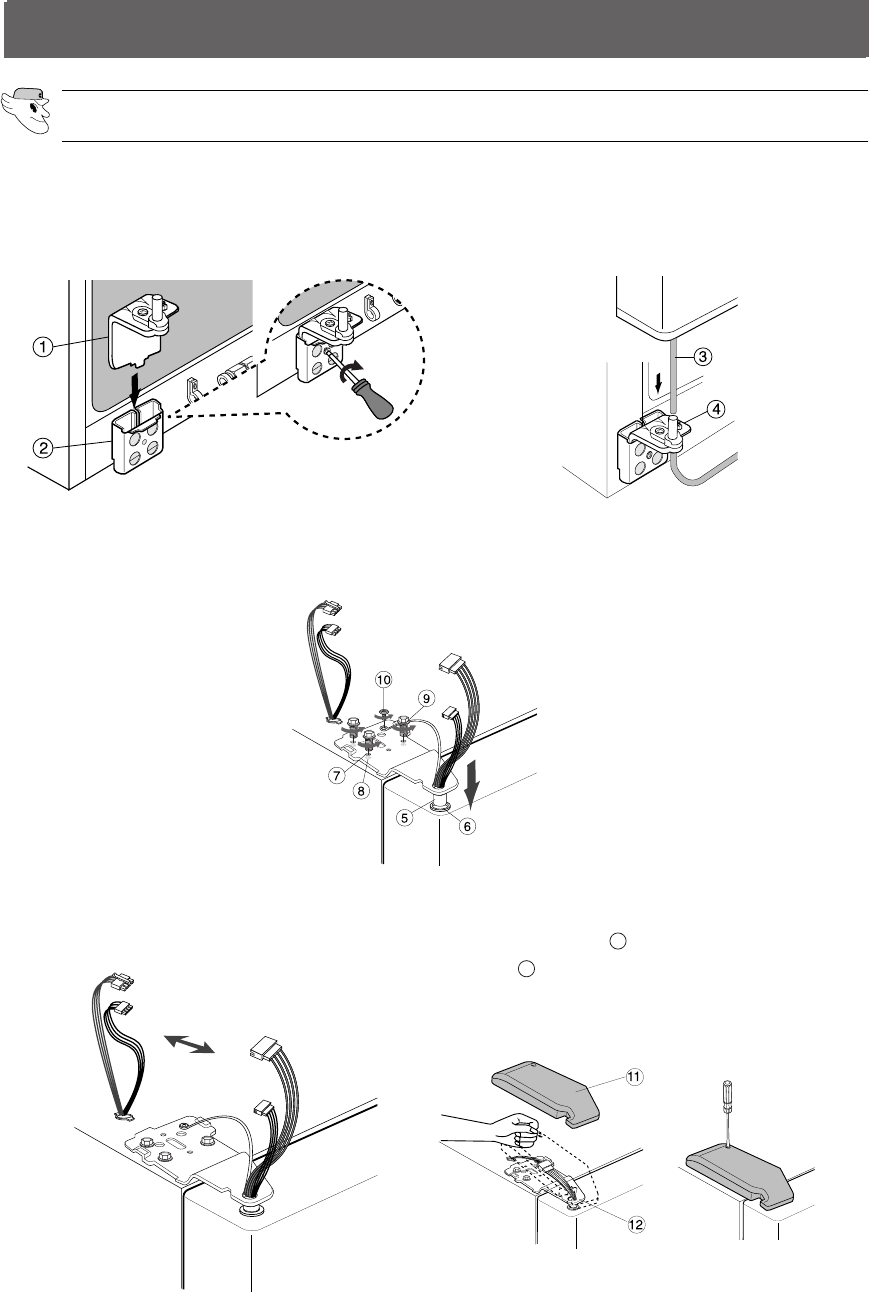 ①
②
③
④
⑩
⑨
⑦
⑧
⑤
⑥
⑪
⑫