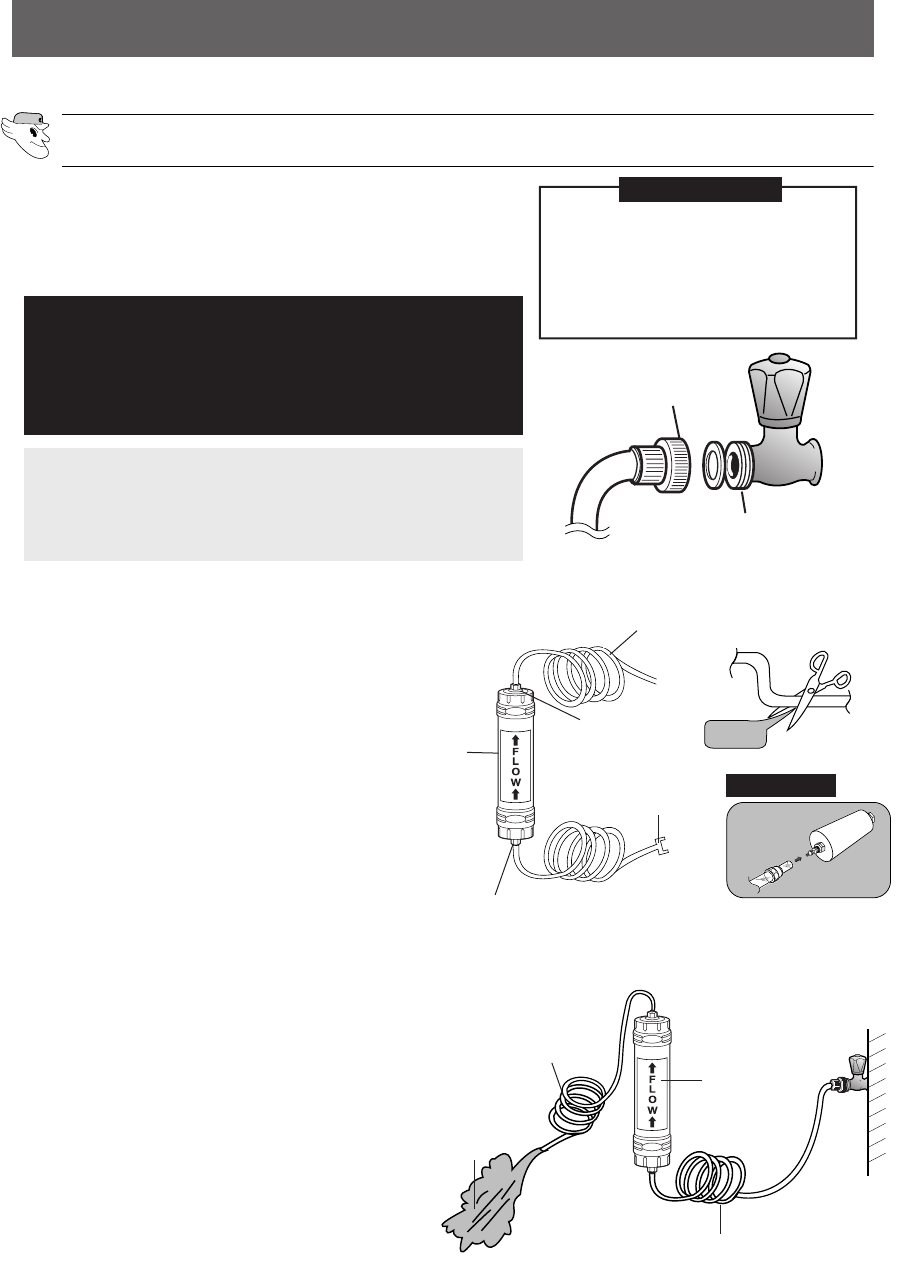 F
L
O
W

F
L
O
W