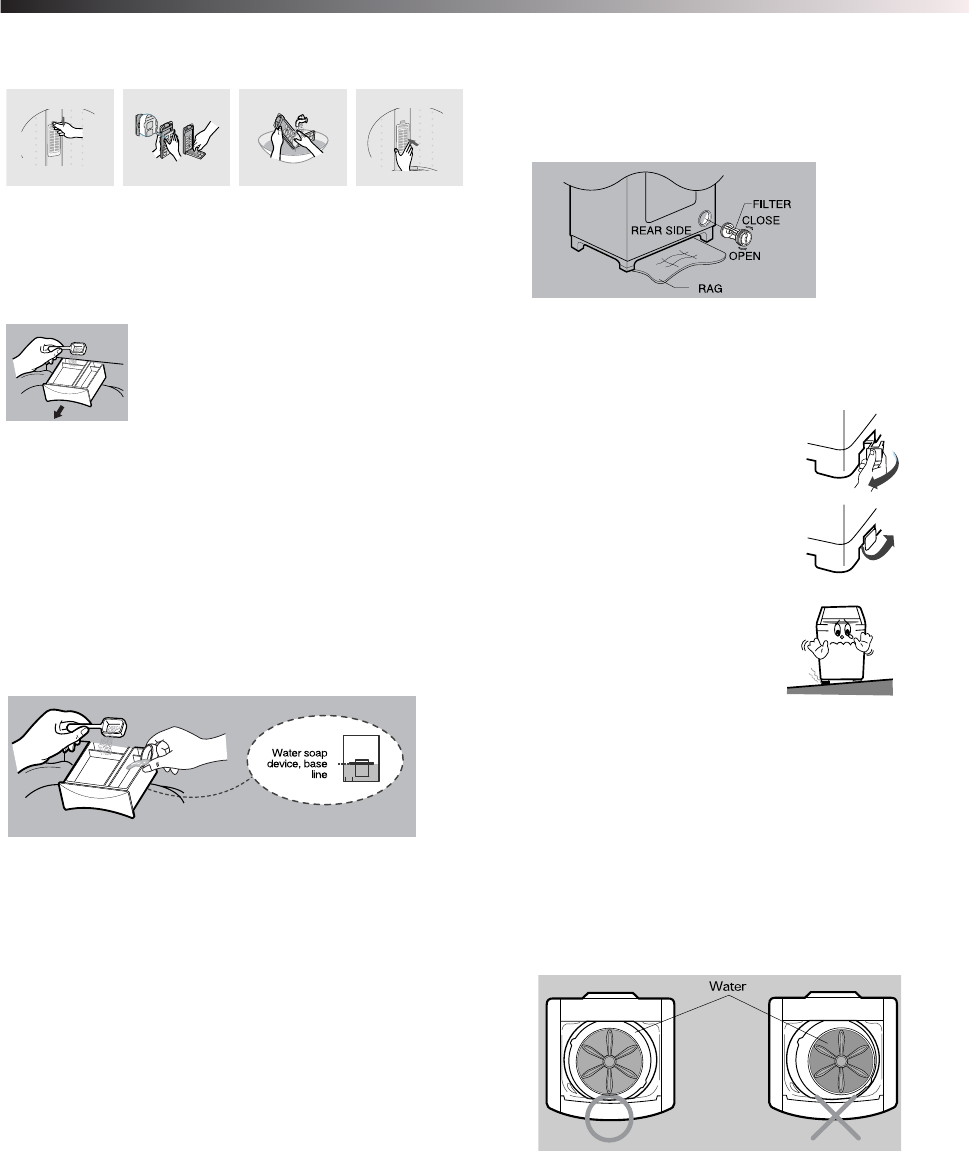 FILTER
CLOSE
REAR SIDE
OPEN
RAG

Water soap device, base line

Water