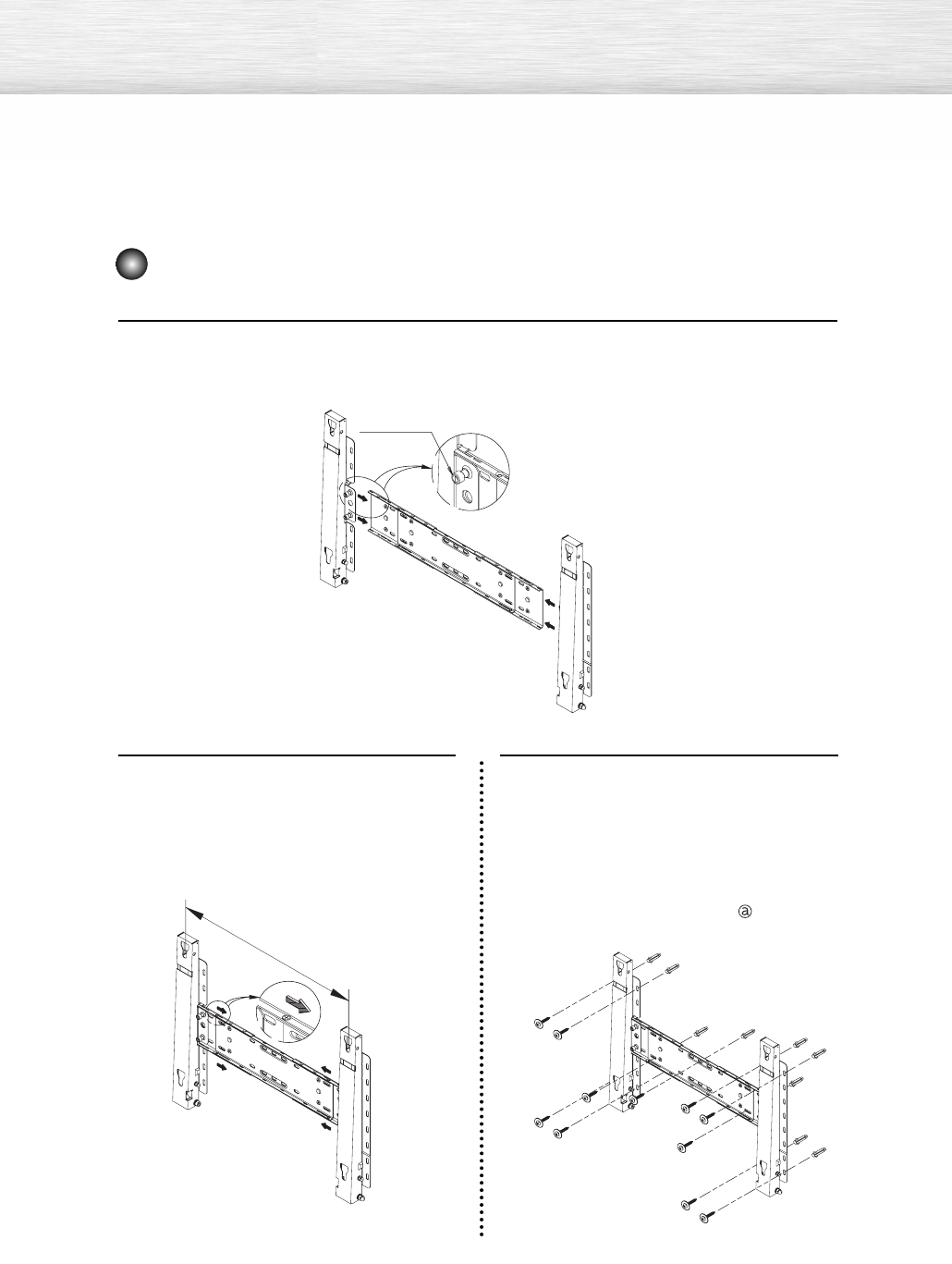 ⓐ