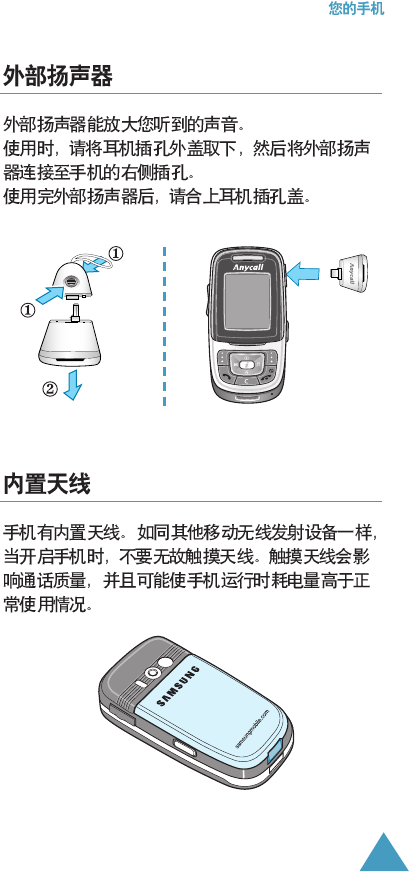 您的手机

外部扬声器

外部扬声器能放大您听到的声音。
使用时，请将耳机插孔外盖取下，然后将外部扬声器连接至手机的右侧插孔。
使用完外部扬声器后，请合上耳机插孔盖。

①

①

②

Anycall

Anycall

内置天线

手机有内置天线。如同其他移动无线发射设备一样，当开启手机时，不要无故触摸天线。触摸天线会影响通话质量，并且可能使手机运行时耗电量高于正常使用情况。

SAMSUNG

samsungmobile.com