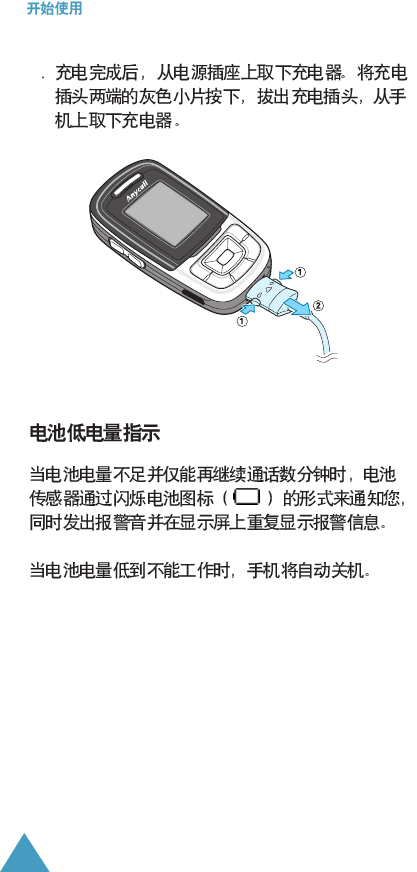 开始使用

. 充电完成后，从电源插座上取下充电器。将充电插头两端的灰色小片按下，拔出充电插头，从手机上取下充电器。

Anycall

①

②

①

电池低电量指示

当电池电量不足并仅能再继续通话数分钟时，电池传感器通过闪烁电池图标（ ）的形式来通知您，同时发出报警音并在显示屏上重复显示报警信息。

当电池电量低到不能工作时，手机将自动关机。