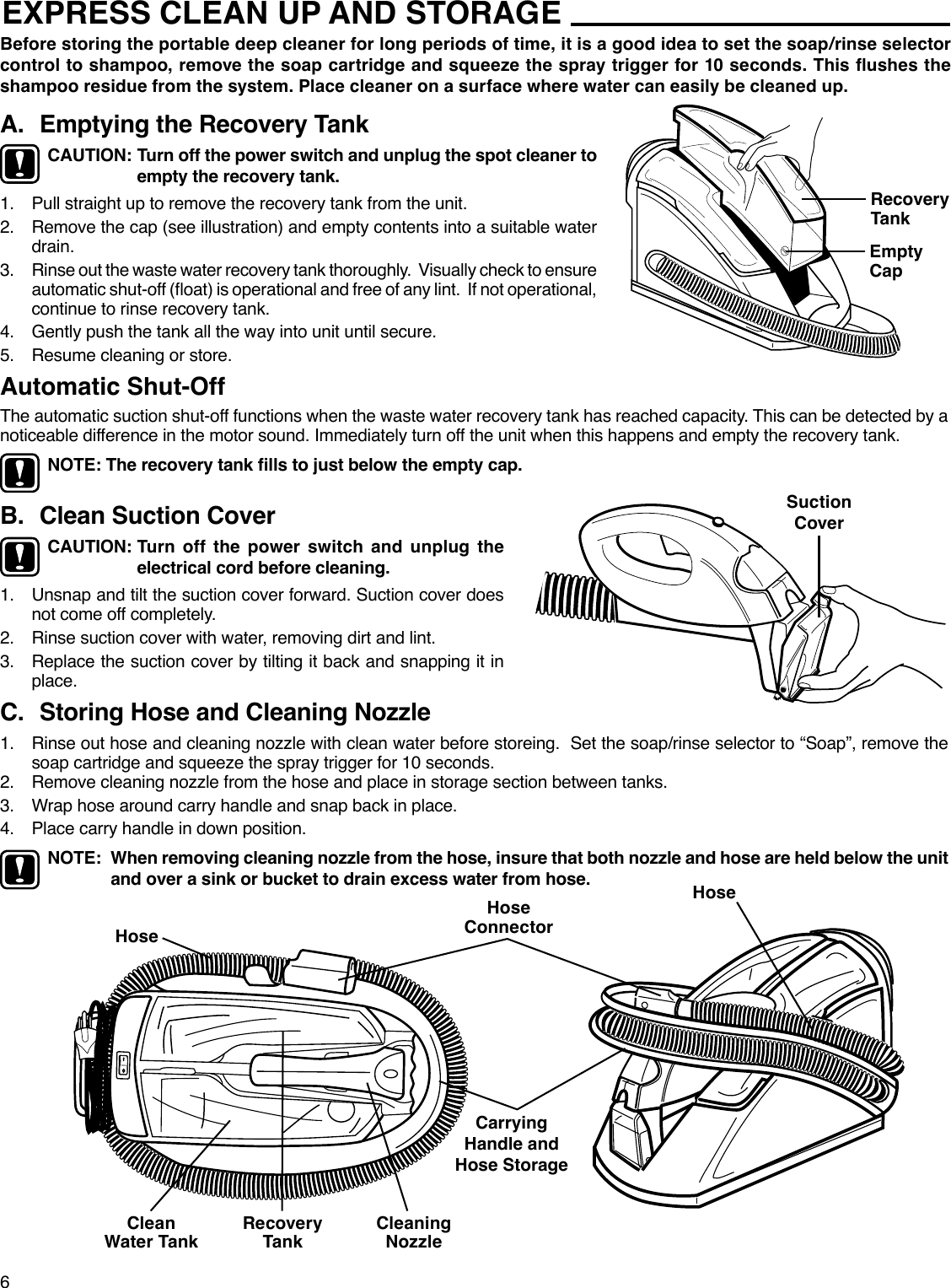 EXPRESS CLEAN UP AND STORAGE

Before storing the portable deep cleaner for long periods of time, it is a good idea to set the soap/rinse selector control to shampoo, remove the soap cartridge and squeeze the spray trigger for 10 seconds. This flushes the shampoo residue from the system. Place cleaner on a surface where water can easily be cleaned up.

A. Emptying the Recovery Tank

CAUTION: Turn off the power switch and unplug the spot cleaner to empty the recovery tank.

1. Pull straight up to remove the recovery tank from the unit.
2. Remove the cap (see illustration) and empty contents into a suitable water drain.
3. Rinse out the waste water recovery tank thoroughly. Visually check to ensure automatic shut-off (float) is operational and free of any lint. If not operational, continue to rinse recovery tank.
4. Gently push the tank all the way into unit until secure.
5. Resume cleaning or store.

Recovery Tank
Empty Cap

Automatic Shut-Off

The automatic suction shut-off functions when the waste water recovery tank has reached capacity. This can be detected by a noticeable difference in the motor sound. Immediately turn off the unit when this happens and empty the recovery tank.

NOTE: The recovery tank fills to just below the empty cap.

B. Clean Suction Cover

CAUTION: Turn off the power switch and unplug the electrical cord before cleaning.

1. Unsnap and tilt the suction cover forward. Suction cover does not come off completely.
2. Rinse suction cover with water, removing dirt and lint.
3. Replace the suction cover by tilting it back and snapping it in place.

Suction Cover

C. Storing Hose and Cleaning Nozzle

1. Rinse out hose and cleaning nozzle with clean water before storeing. Set the soap/rinse selector to “Soap”, remove the soap cartridge and squeeze the spray trigger for 10 seconds.
2. Remove cleaning nozzle from the hose and place in storage section between tanks.
3. Wrap hose around carry handle and snap back in place.
4. Place carry handle in down position.

NOTE: When removing cleaning nozzle from the hose, insure that both nozzle and hose are held below the unit and over a sink or bucket to drain excess water from hose.

Hose
Hose Connector
Hose
Carrying Handle and Hose Storage
Clean Water Tank
Recovery Tank
Cleaning Nozzle

6