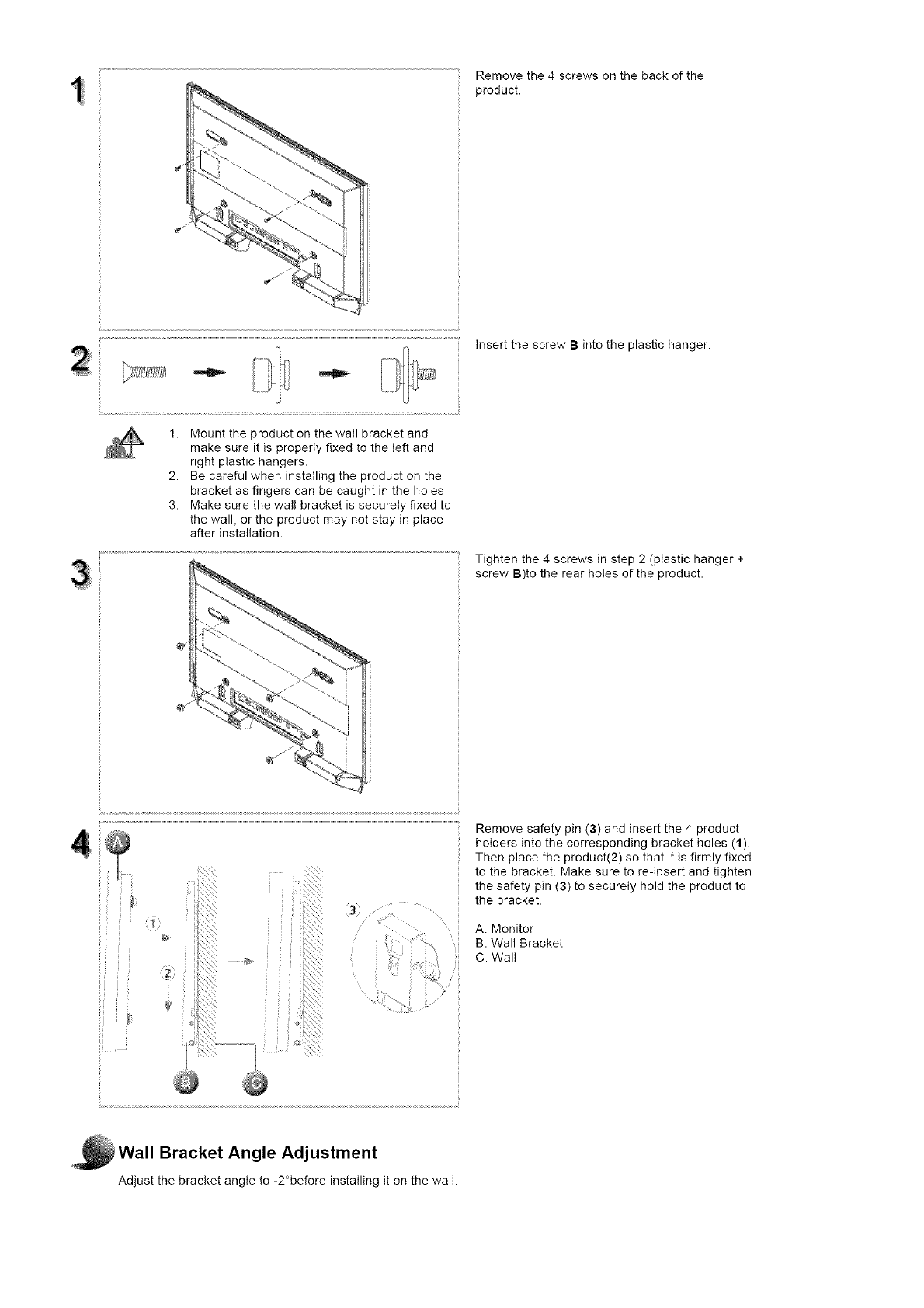 1

Remove the 4 screws on the back of the product.

2

Insert the screw **B** into the plastic hanger.

1. Mount the product on the wall bracket and make sure it is properly fixed to the left and right plastic hangers.
2. Be careful when installing the product on the bracket as fingers can be caught in the holes.
3. Make sure the wall bracket is securely fixed to the wall, or the product may not stay in place after installation.

3

Tighten the 4 screws in step 2 (plastic hanger + screw **B**)to the rear holes of the product.

4

A

1

2

3

B

C

Remove safety pin (**3**) and insert the 4 product holders into the corresponding bracket holes (**1**). Then place the product(**2**) so that it is firmly fixed to the bracket. Make sure to re-insert and tighten the safety pin (**3**) to securely hold the product to the bracket.

A. Monitor
B. Wall Bracket
C. Wall

Wall Bracket Angle Adjustment

Adjust the bracket angle to -2°before installing it on the wall.