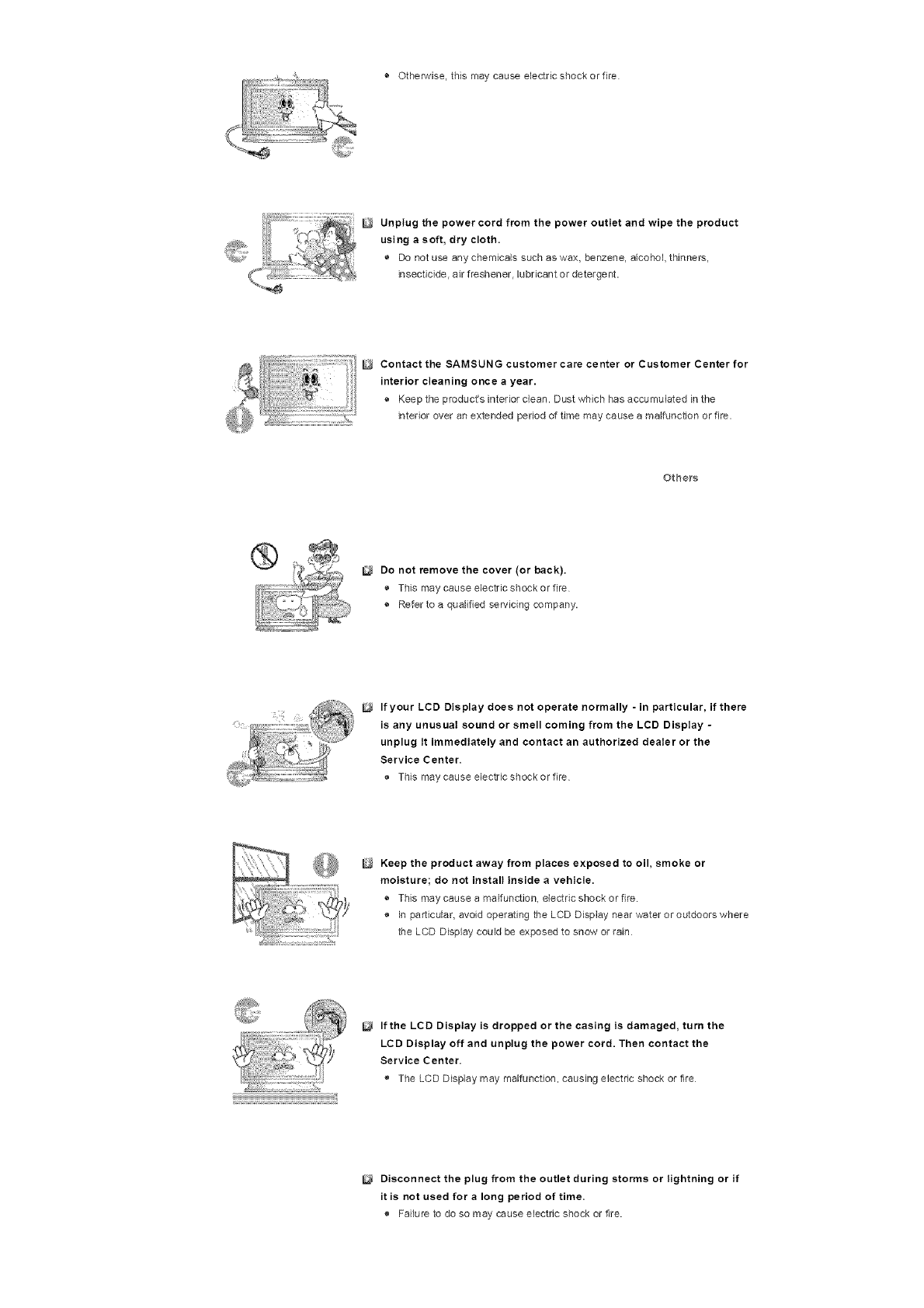 Otherwise, this may cause electric shock or fire.

Unplug the power cord from the power outlet and wipe the product using a soft, dry cloth.

Do not use any chemicals such as wax, benzene, alcohol, thinners, insecticide, air freshener, lubricant or detergent.

Contact the SAMSUNG customer care center or Customer Center for interior cleaning once a year.

Keep the product's interior clean. Dust which has accumulated in the interior over an extended period of time may cause a malfunction or fire.

Others

Do not remove the cover (or back).

This may cause electric shock or fire.

Refer to a qualified servicing company.

If your LCD Display does not operate normally - in particular, if there is any unusual sound or smell coming from the LCD Display - unplug it immediately and contact an authorized dealer or the Service Center.

This may cause electric shock or fire.

Keep the product away from places exposed to oil, smoke or moisture; do not install inside a vehicle.

This may cause a malfunction, electric shock or fire.

In particular, avoid operating the LCD Display near water or outdoors where the LCD Display could be exposed to snow or rain.

If the LCD Display is dropped or the casing is damaged, turn the LCD Display off and unplug the power cord. Then contact the Service Center.

The LCD Display may malfunction, causing electric shock or fire.

Disconnect the plug from the outlet during storms or lightning or if it is not used for a long period of time.

Failure to do so may cause electric shock or fire.