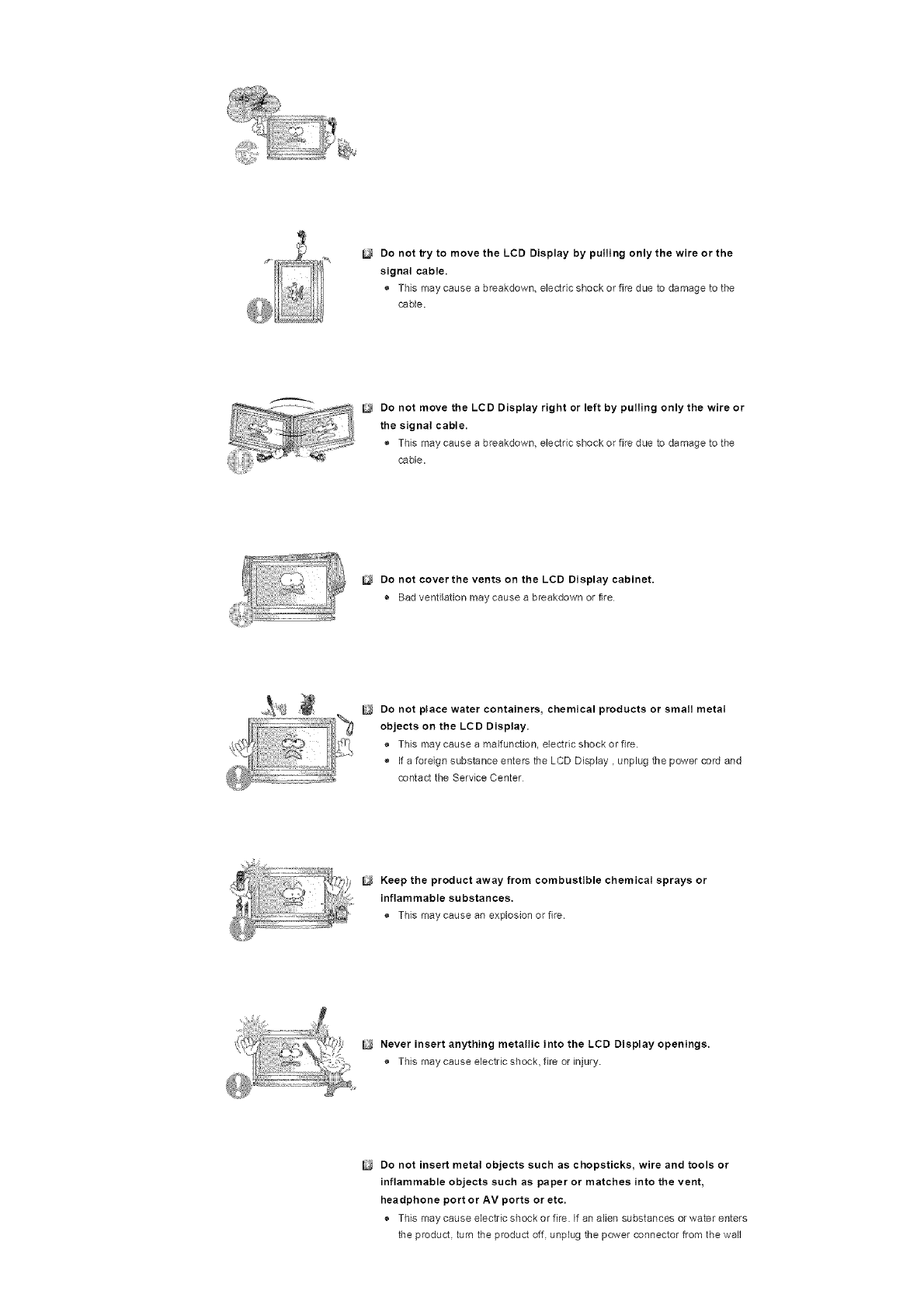 Do not try to move the LCD Display by pulling only the wire or the signal cable.

This may cause a breakdown, electric shock or fire due to damage to the cable.

Do not move the LCD Display right or left by pulling only the wire or the signal cable.

This may cause a breakdown, electric shock or fire due to damage to the cable.

Do not cover the vents on the LCD Display cabinet.

Bad ventilation may cause a breakdown or fire.

Do not place water containers, chemical products or small metal objects on the LCD Display.

This may cause a malfunction, electric shock or fire.

If a foreign substance enters the LCD Display , unplug the power cord and contact the Service Center.

Keep the product away from combustible chemical sprays or inflammable substances.

This may cause an explosion or fire.

Never insert anything metallic into the LCD Display openings.

This may cause electric shock, fire or injury.

Do not insert metal objects such as chopsticks, wire and tools or inflammable objects such as paper or matches into the vent, headphone port or AV ports or etc.

This may cause electric shock or fire. If an alien substances or water enters the product, turn the product off, unplug the power connector from the wall