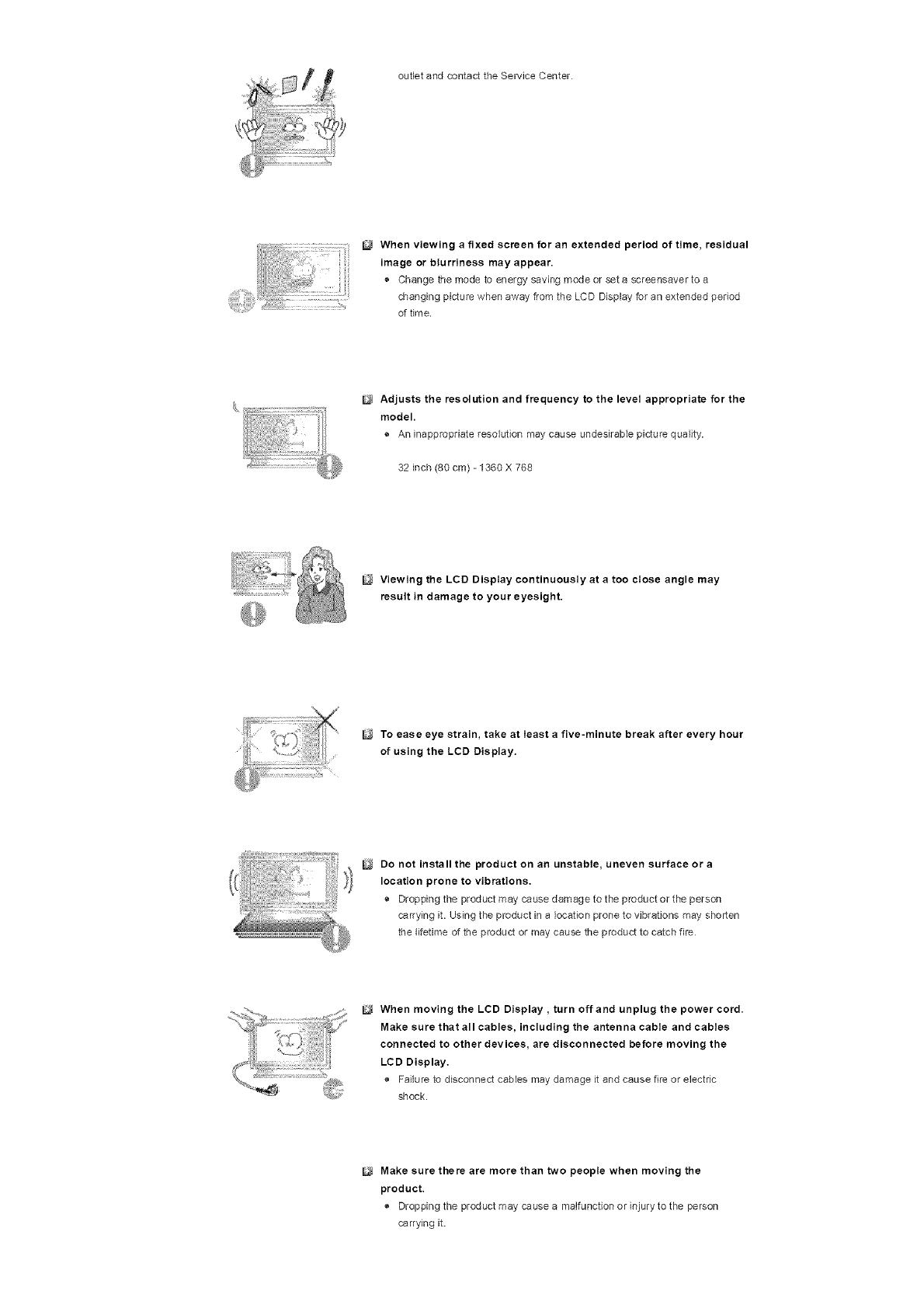 outlet and contact the Service Center.

When viewing a fixed screen for an extended period of time, residual image or blurriness may appear.

Change the mode to energy saving mode or set a screensaver to a changing picture when away from the LCD Display for an extended period of time.

Adjusts the resolution and frequency to the level appropriate for the model.

An inappropriate resolution may cause undesirable picture quality.

32 inch (80 cm) - 1360 X 768

Viewing the LCD Display continuously at a too close angle may result in damage to your eyesight.

To ease eye strain, take at least a five-minute break after every hour of using the LCD Display.

Do not install the product on an unstable, uneven surface or a location prone to vibrations.

Dropping the product may cause damage to the product or the person carrying it. Using the product in a location prone to vibrations may shorten the lifetime of the product or may cause the product to catch fire.

When moving the LCD Display , turn off and unplug the power cord. Make sure that all cables, including the antenna cable and cables connected to other devices, are disconnected before moving the LCD Display.

Failure to disconnect cables may damage it and cause fire or electric shock.

Make sure there are more than two people when moving the product.

Dropping the product may cause a malfunction or injury to the person carrying it.