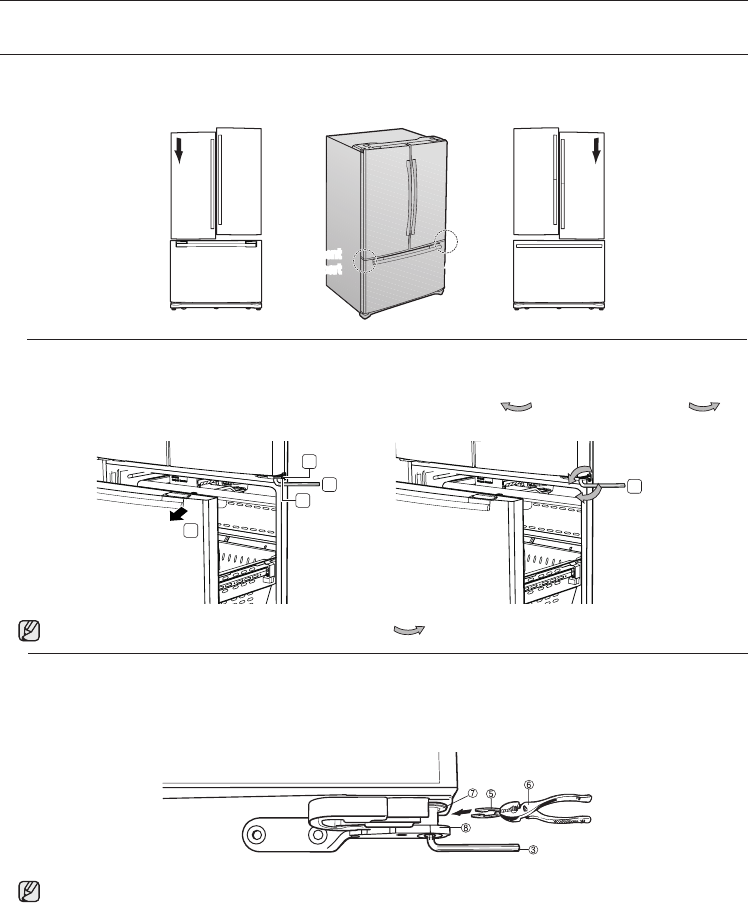 ⑦ ⑤ ⑥

⑧

③