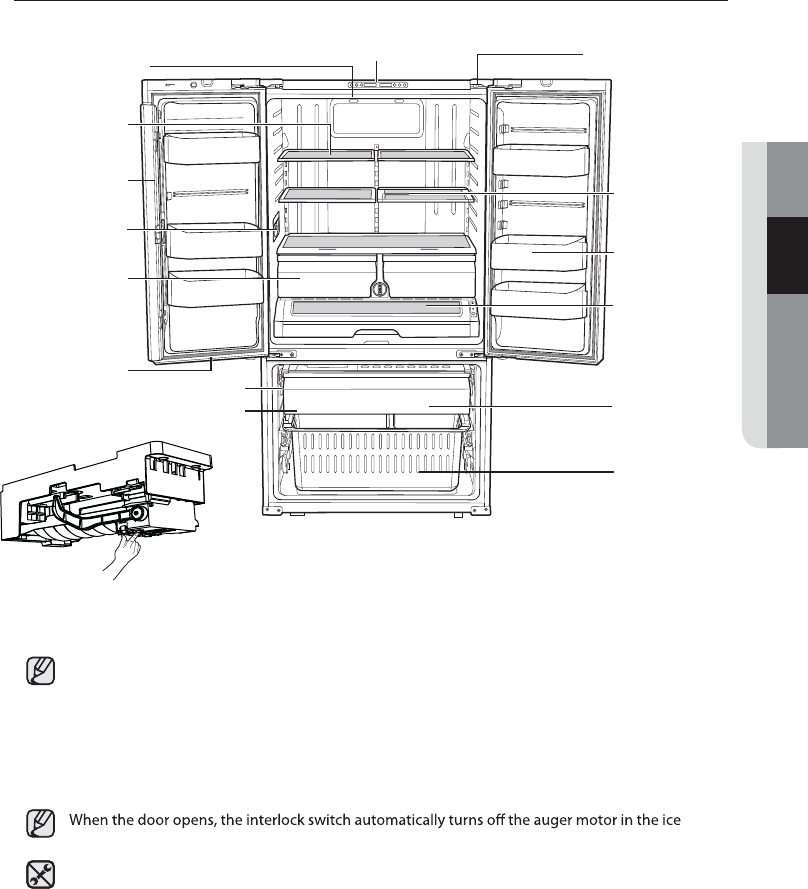 When the door opens, the interlock switch automatically turns off the auger motor in the ice