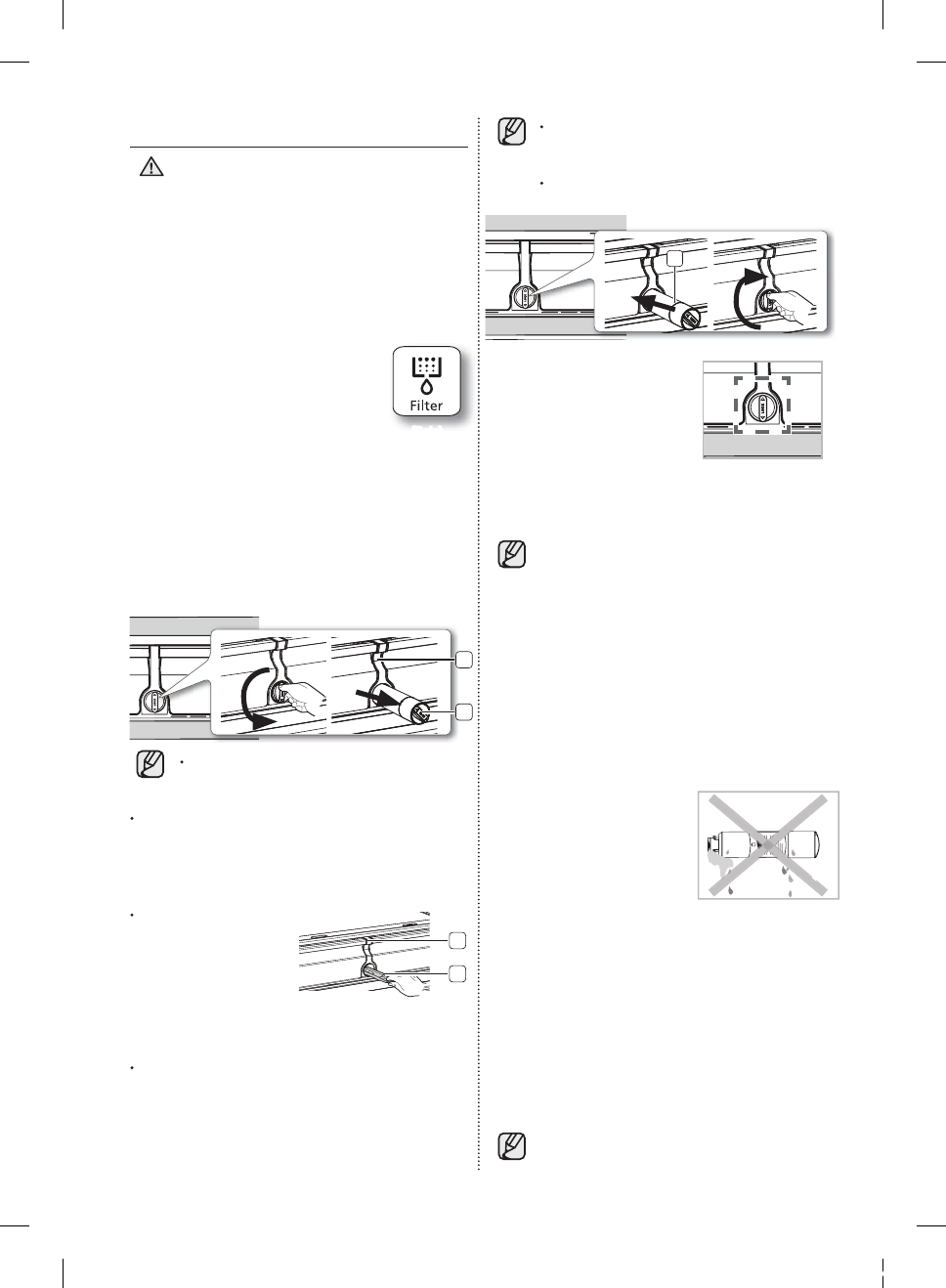 Filter