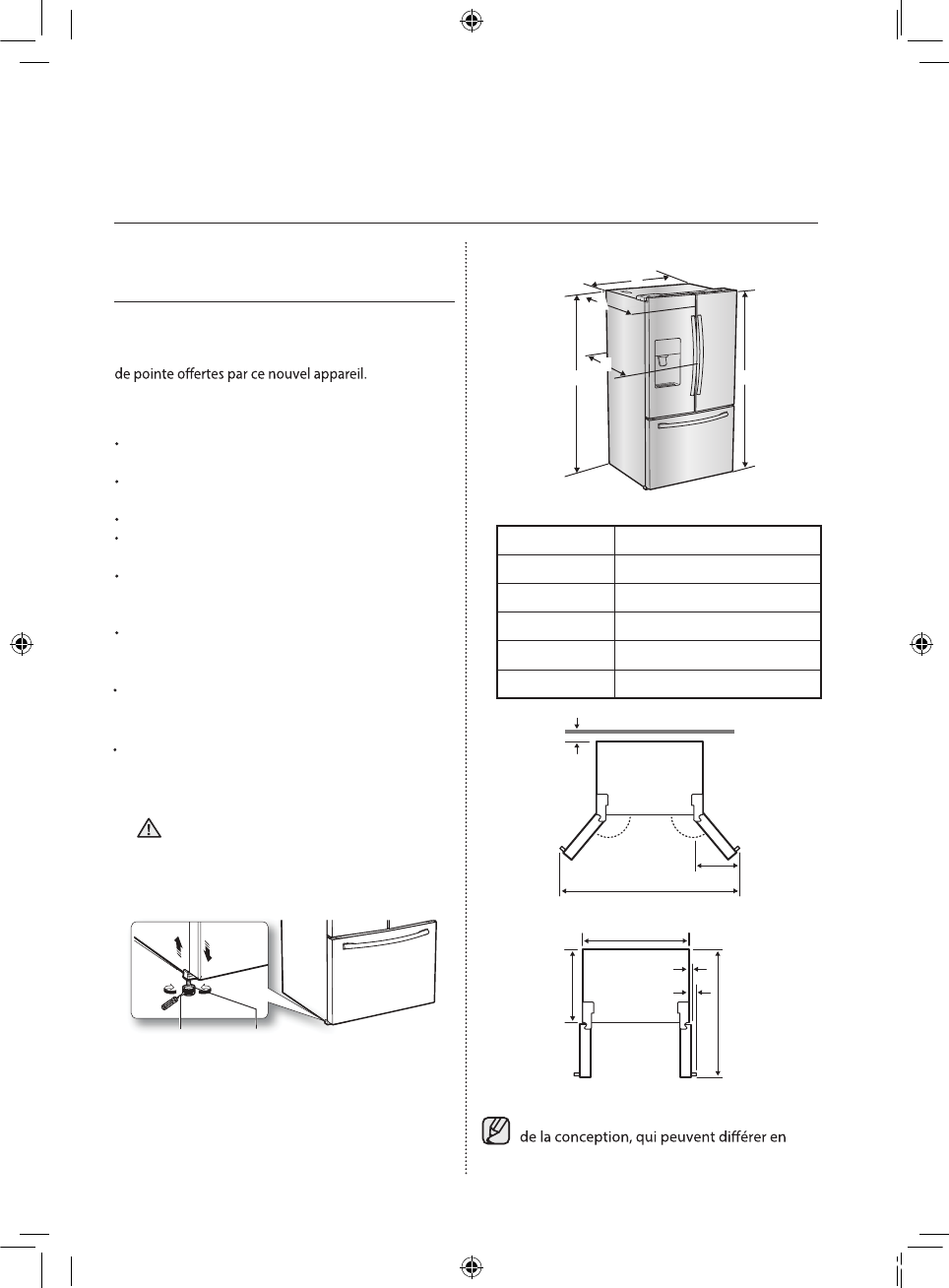 de pointe offertes par ce nouvel appareil.

de la conception, qui peuvent différer en