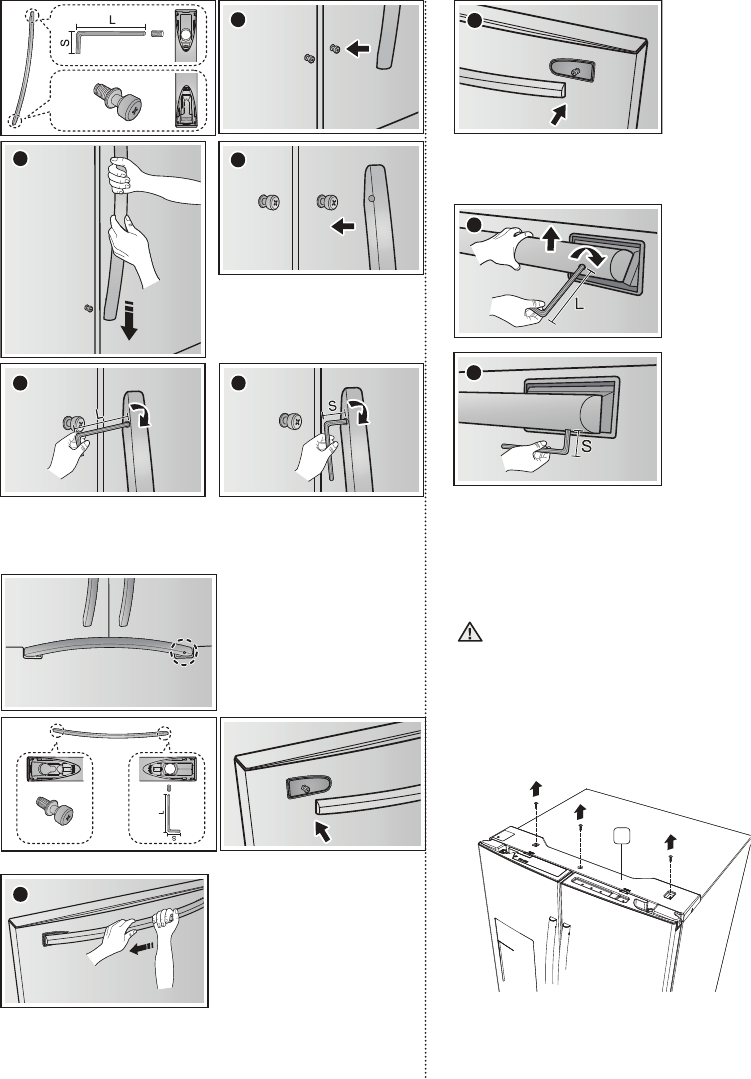 L
S
S
L
S
L
S