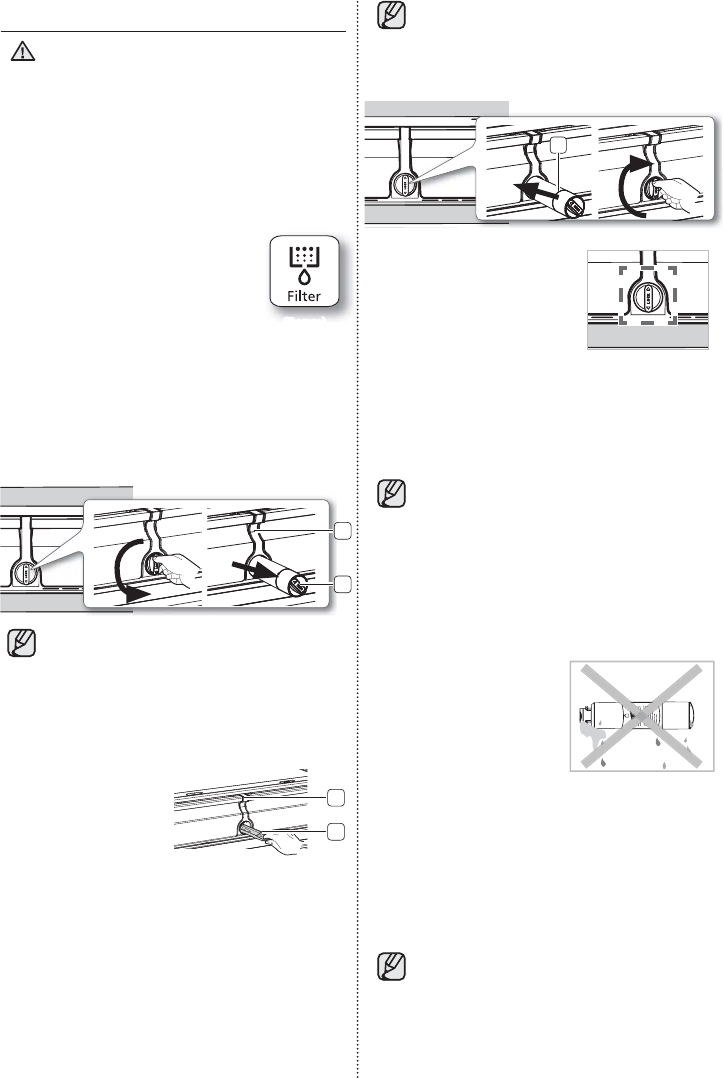 Filter