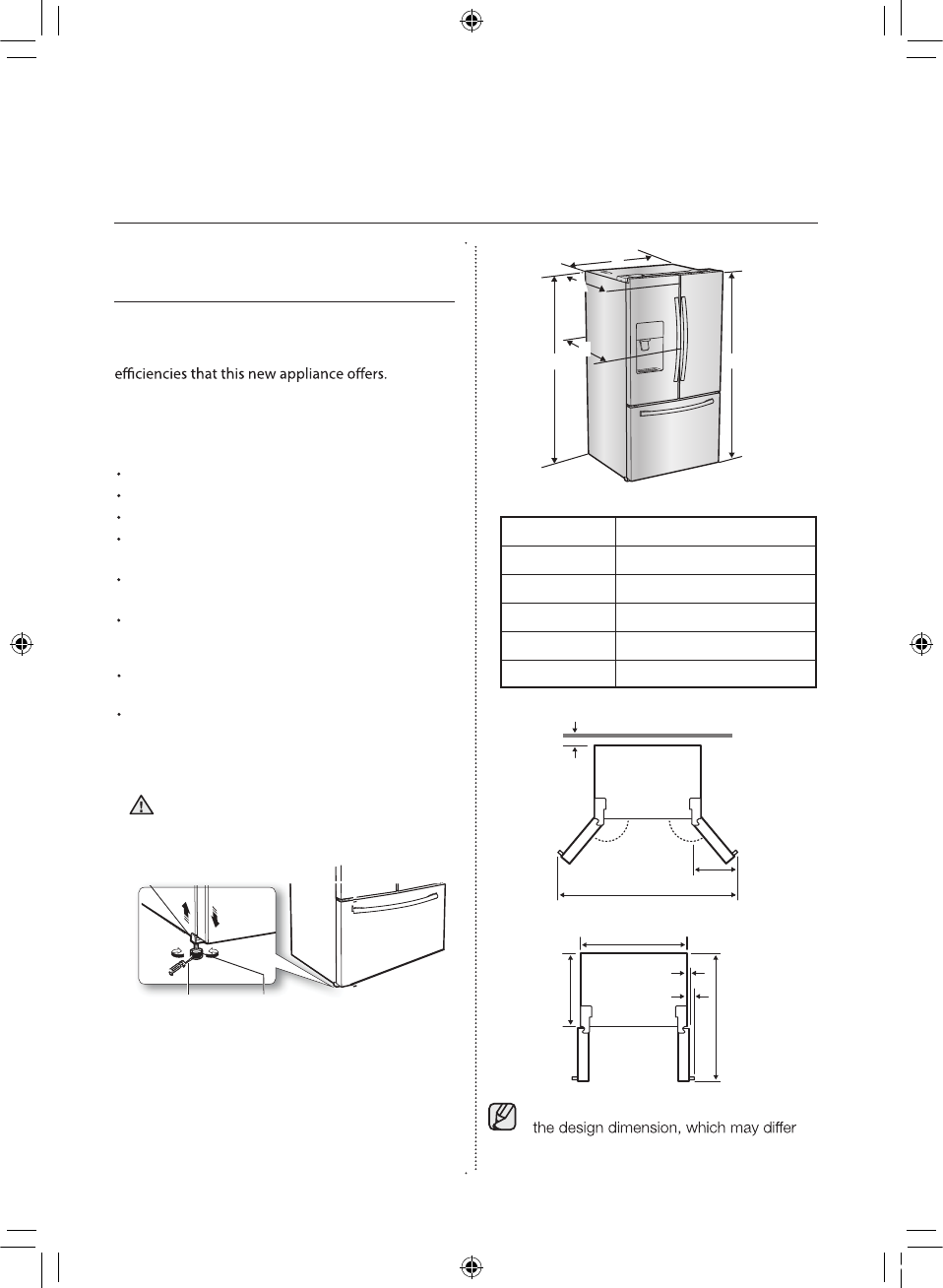 efficiencies that this new appliance offers.

the design dimension, which may differ