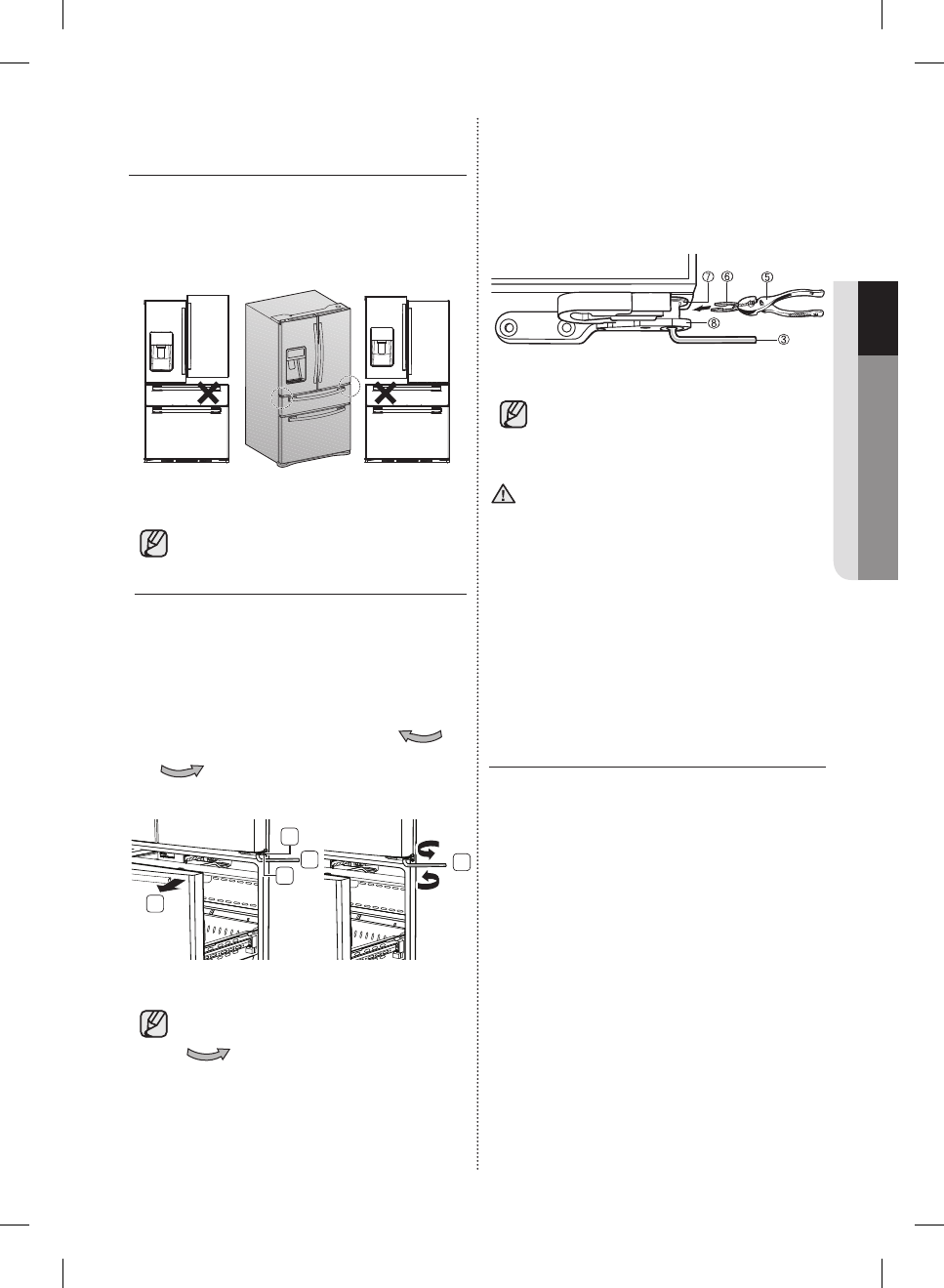 ⑦ ⑥ ⑤

⑧

③