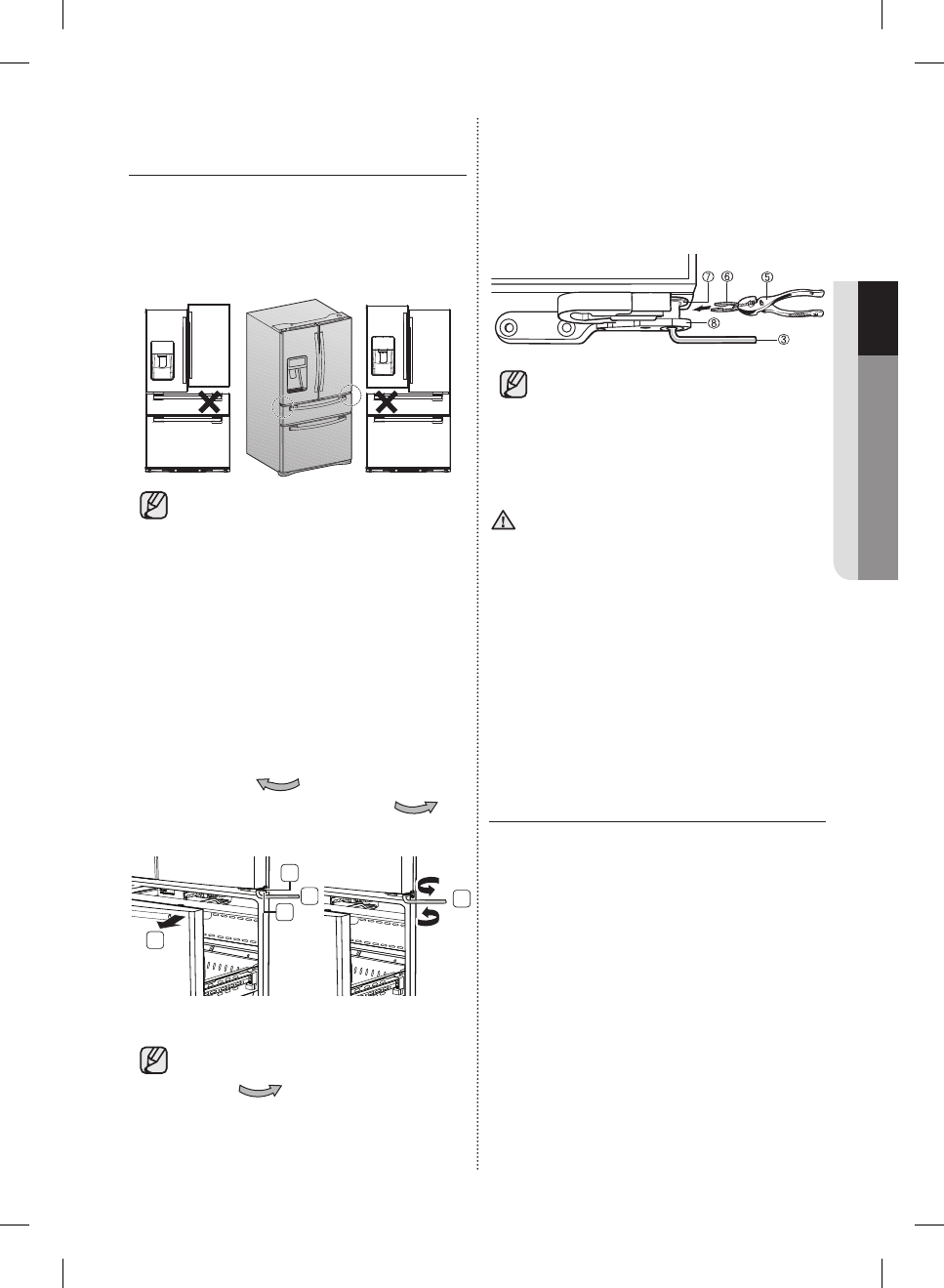 ⑦ ⑥ ⑤

⑧

③