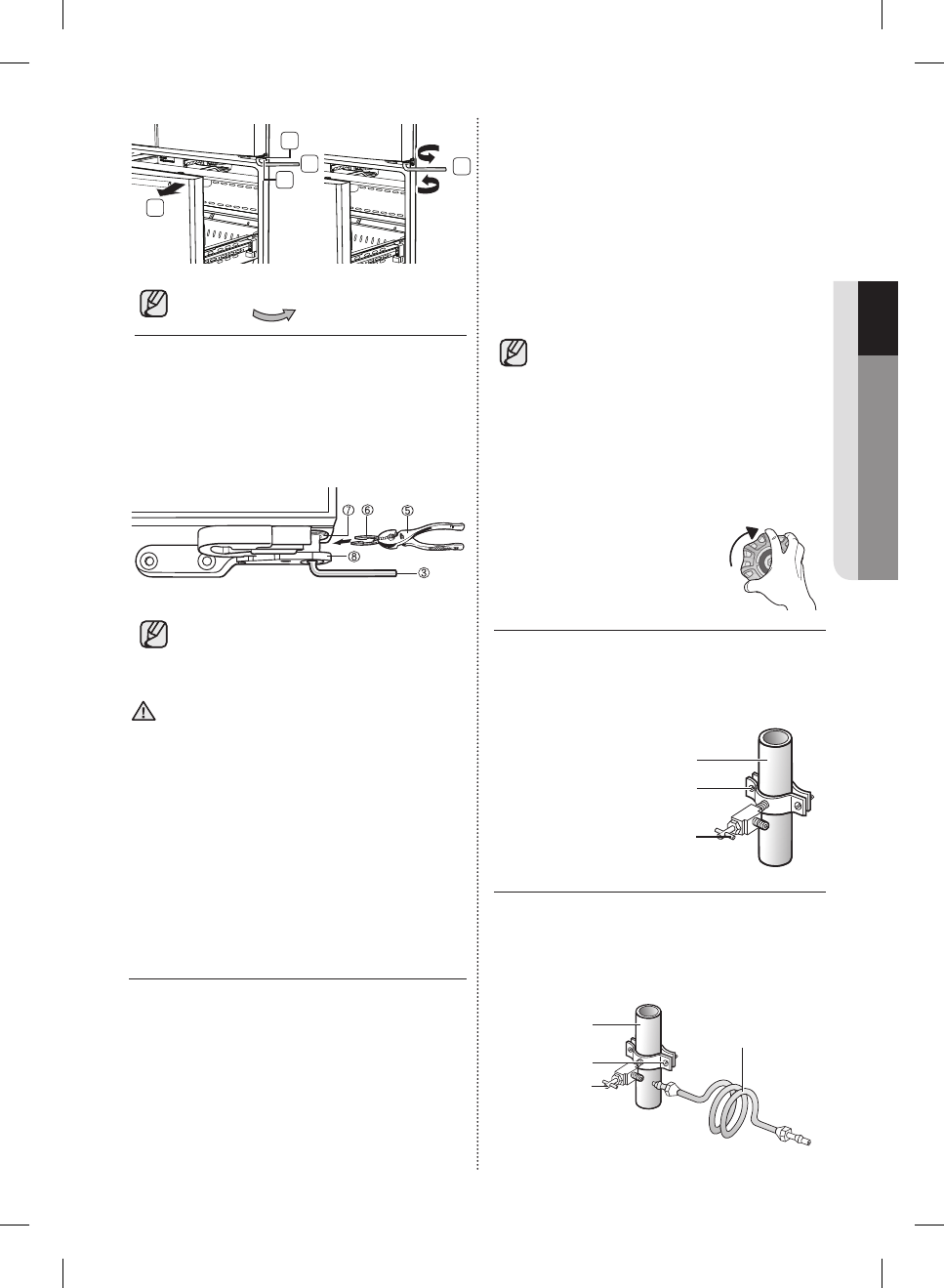 ⑦ ⑥ ⑤

⑧

③