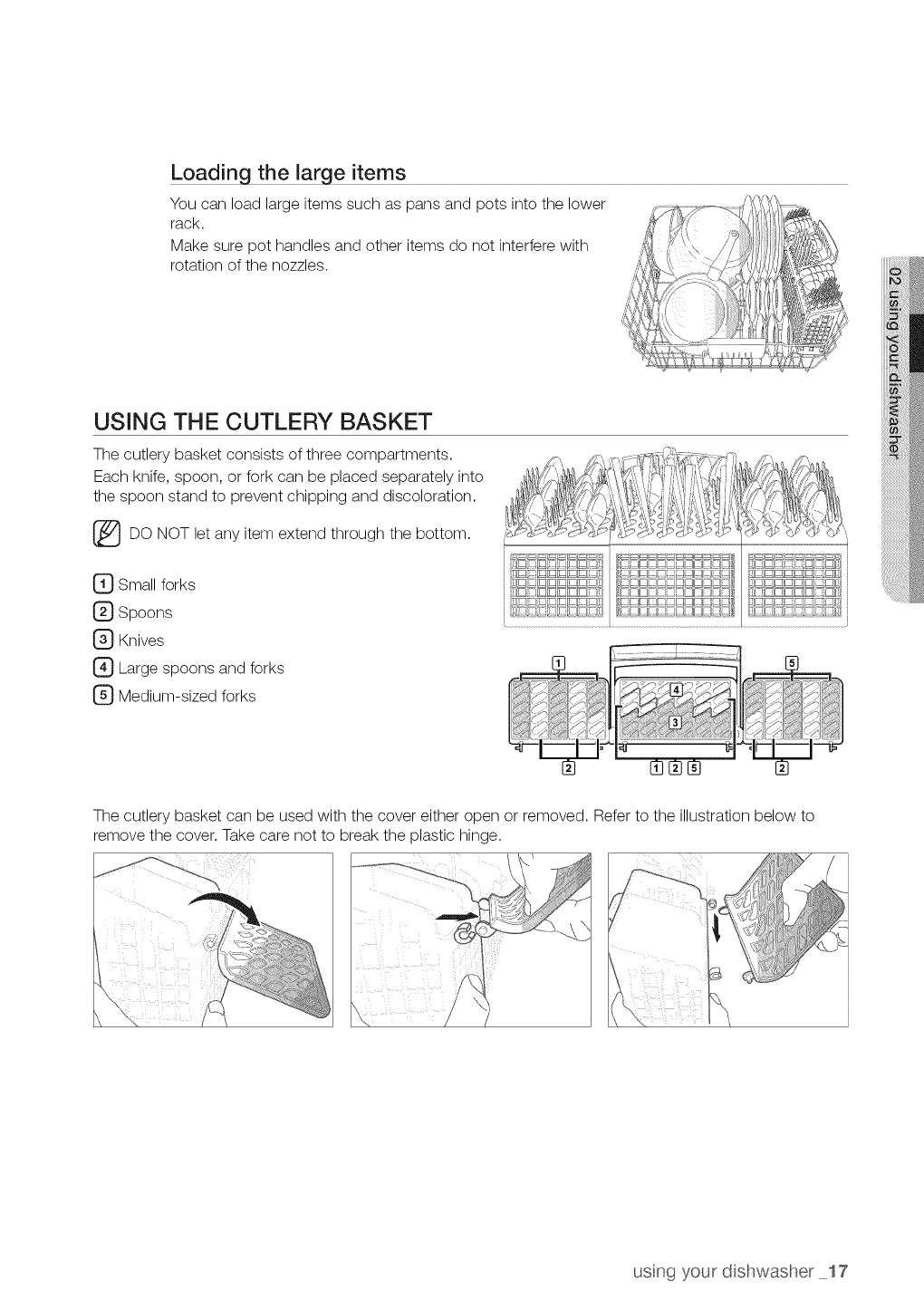 Loading the large items

You can load large items such as pans and pots into the lower rack.

Make sure pot handles and other items do not interfere with rotation of the nozzles.

02 using your dishwasher

USING THE CUTLERY BASKET

The cutlery basket consists of three compartments. Each knife, spoon, or fork can be placed separately into the spoon stand to prevent chipping and discoloration.

DO NOT let any item extend through the bottom.

1 Small forks
2 Spoons
3 Knives
4 Large spoons and forks
5 Medium-sized forks

1
5
4
3
2
1 2 5
2

The cutlery basket can be used with the cover either open or removed. Refer to the illustration below to remove the cover. Take care not to break the plastic hinge.

using your dishwasher _17