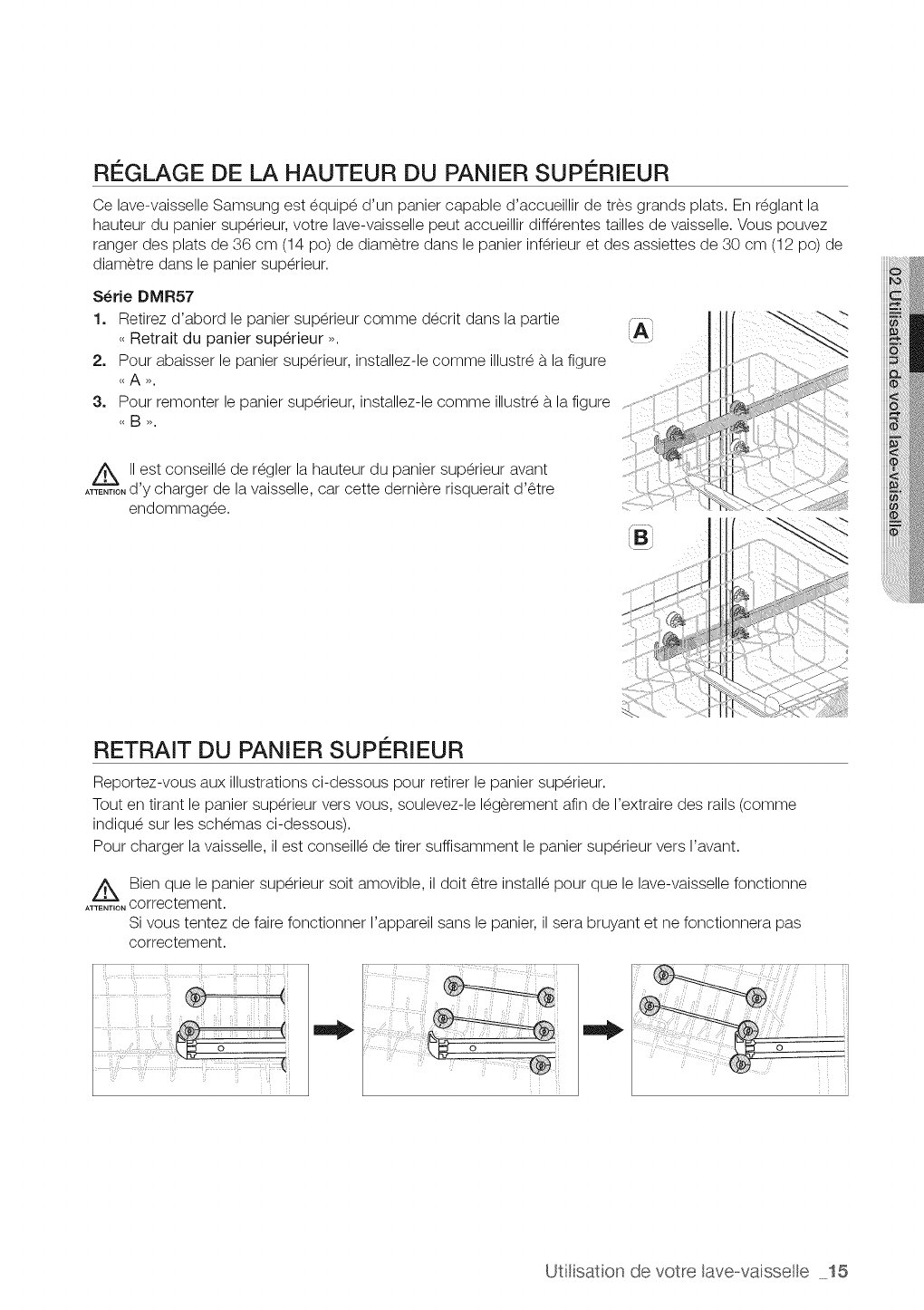 RÉGLAGE DE LA HAUTEUR DU PANIER SUPÉRIEUR

Ce lave-vaisselle Samsung est équipé d'un panier capable d'accueillir de très grands plats. En réglant la hauteur du panier supérieur, votre lave-vaisselle peut accueillir différentes tailles de vaisselle. Vous pouvez ranger des plats de 36 cm (14 po) de diamètre dans le panier inférieur et des assiettes de 30 cm (12 po) de diamètre dans le panier supérieur.

Série DMR57

1. Retirez d'abord le panier supérieur comme décrit dans la partie « Retrait du panier supérieur ».
2. Pour abaisser le panier supérieur, installez-le comme illustré à la figure « A ».
3. Pour remonter le panier supérieur, installez-le comme illustré à la figure « B ».

ATTENTION Il est conseillé de régler la hauteur du panier supérieur avant d'y charger de la vaisselle, car cette dernière risquerait d'être endommagée.

A

B

02 Utilisation de votre lave-vaisselle

RETRAIT DU PANIER SUPÉRIEUR

Reportez-vous aux illustrations ci-dessous pour retirer le panier supérieur.
Tout en tirant le panier supérieur vers vous, soulevez-le légèrement afin de l'extraire des rails (comme indiqué sur les schémas ci-dessous).
Pour charger la vaisselle, il est conseillé de tirer suffisamment le panier supérieur vers l'avant.

ATTENTION Bien que le panier supérieur soit amovible, il doit être installé pour que le lave-vaisselle fonctionne correctement.
Si vous tentez de faire fonctionner l'appareil sans le panier, il sera bruyant et ne fonctionnera pas correctement.

Utilisation de votre lave-vaisselle _15