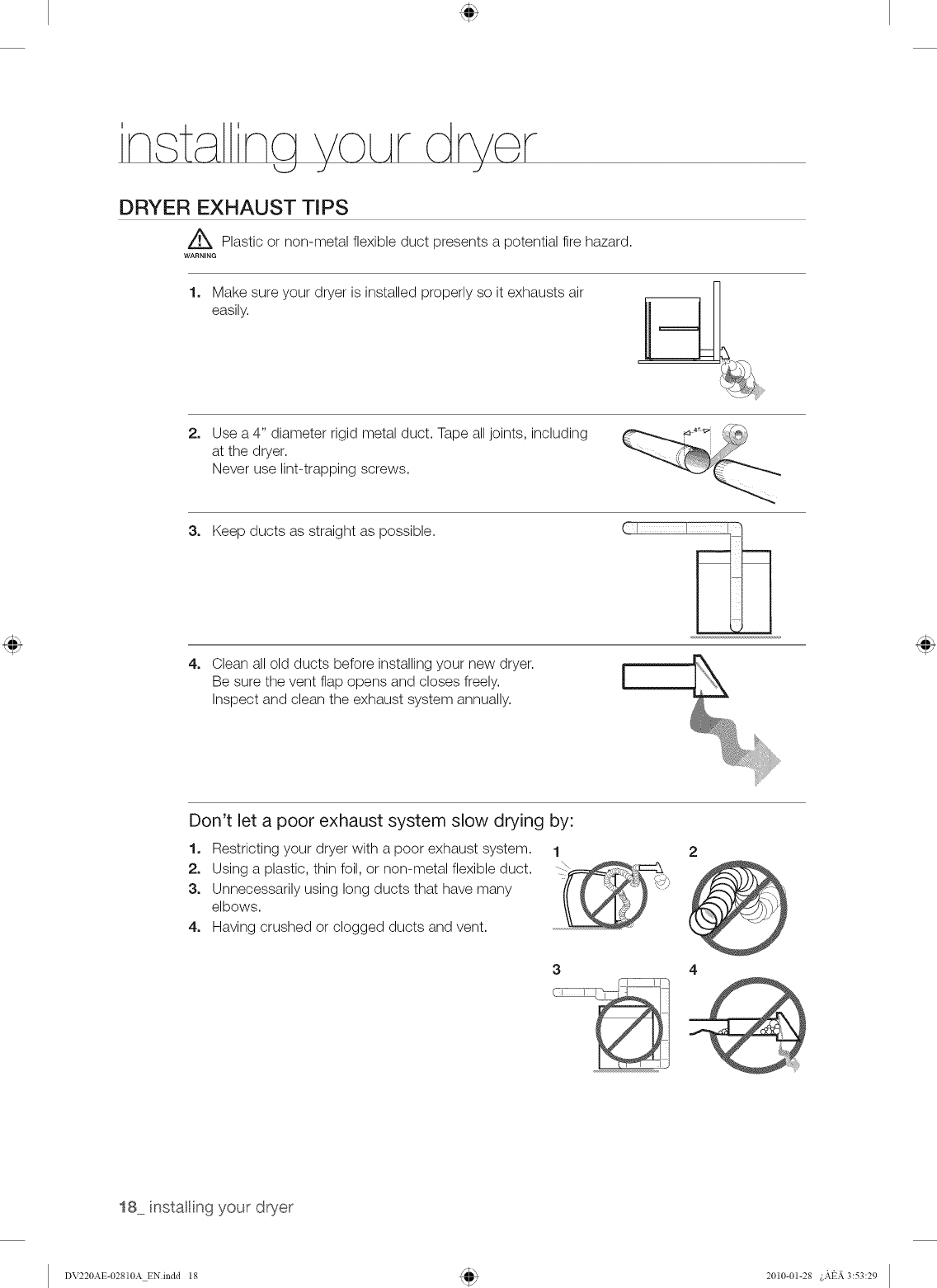 installing your dryer

DRYER EXHAUST TIPS

WARNING Plastic or non-metal flexible duct presents a potential fire hazard.

1. Make sure your dryer is installed properly so it exhausts air easily.

2. Use a 4" diameter rigid metal duct. Tape all joints, including at the dryer.
Never use lint-trapping screws.

4"

3. Keep ducts as straight as possible.

4. Clean all old ducts before installing your new dryer.
Be sure the vent flap opens and closes freely.
Inspect and clean the exhaust system annually.

Don't let a poor exhaust system slow drying by:

1. Restricting your dryer with a poor exhaust system.
2. Using a plastic, thin foil, or non-metal flexible duct.
3. Unnecessarily using long ducts that have many elbows.
4. Having crushed or clogged ducts and vent.

1 2

3 4

18_ installing your dryer

DV220AE-02810A_EN.indd 18

2010-01-28 ¿ÀÈÄ 3:53:29