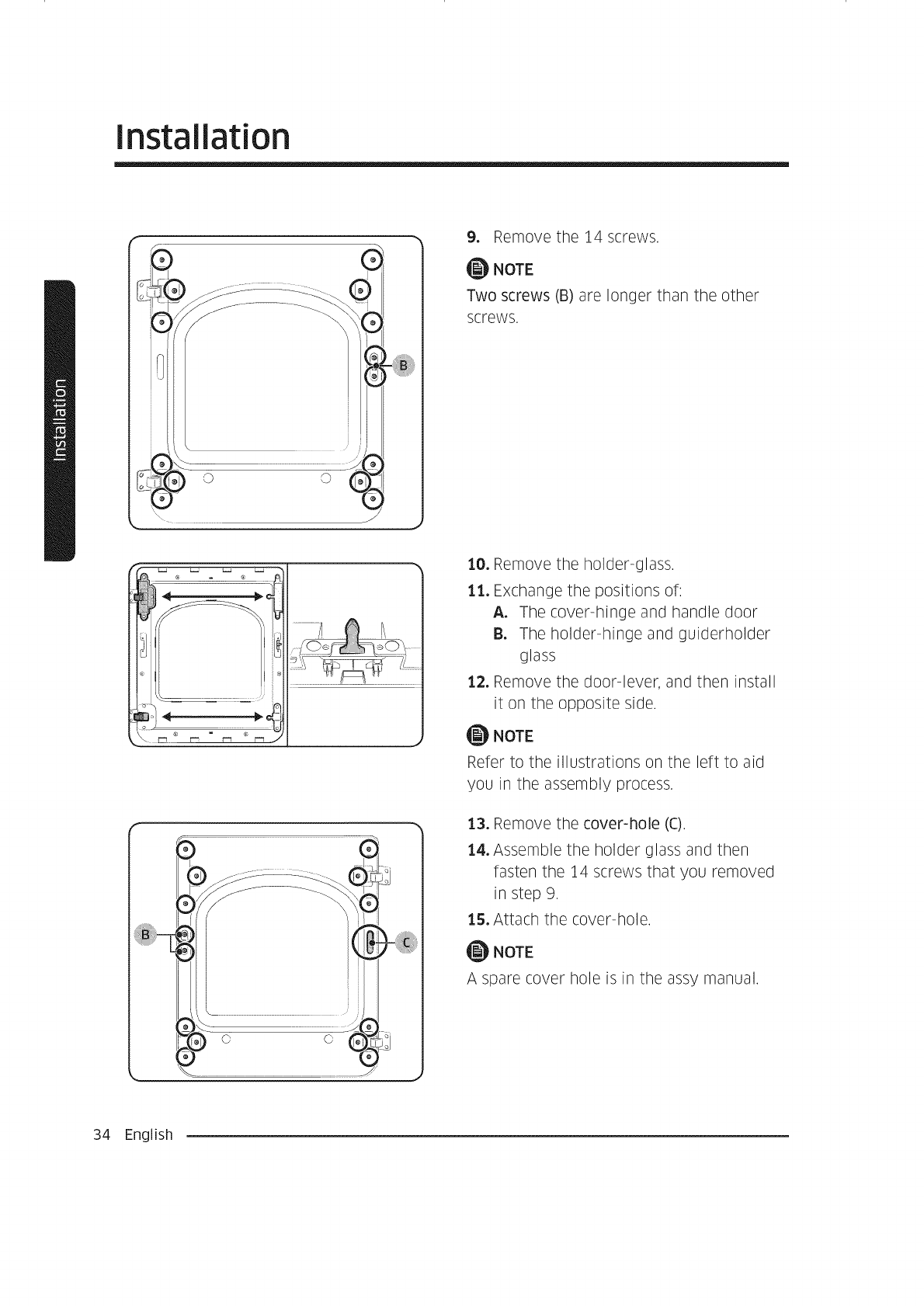 Installation

Installation

B

9. Remove the 14 screws.

NOTE

Two screws (B) are longer than the other screws.

10. Remove the holder-glass.

11. Exchange the positions of:

A. The cover-hinge and handle door

B. The holder-hinge and guiderholder glass

12. Remove the door-lever, and then install it on the opposite side.

NOTE

Refer to the illustrations on the left to aid you in the assembly process.

B

C

13. Remove the cover-hole (C).

14. Assemble the holder glass and then fasten the 14 screws that you removed in step 9.

15. Attach the cover-hole.

NOTE

A spare cover hole is in the assy manual.

34 English