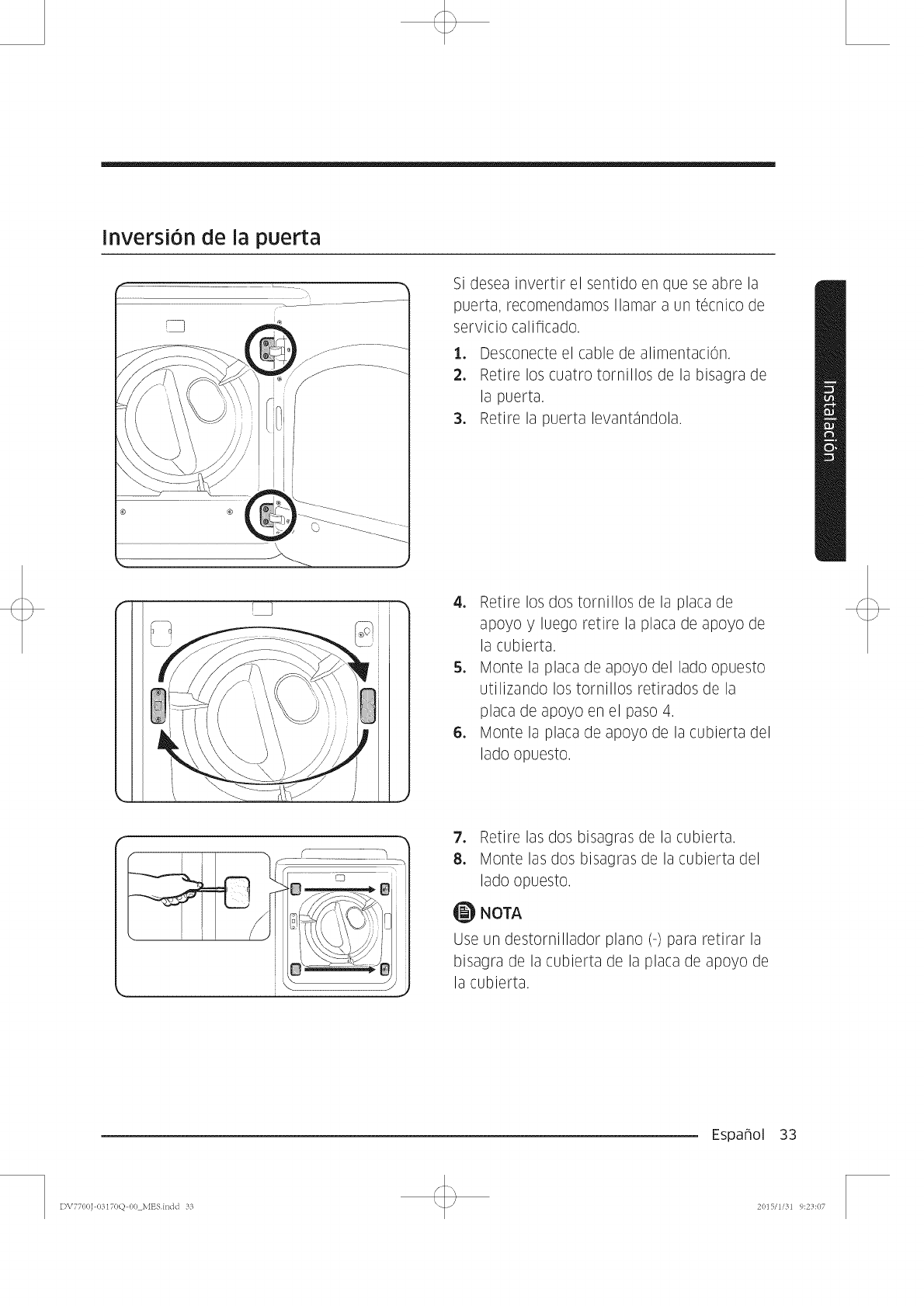 Inversión de la puerta

Si desea invertir el sentido en que se abre la puerta, recomendamos llamar a un técnico de servicio calificado.

1. Desconecte el cable de alimentación.
2. Retire los cuatro tornillos de la bisagra de la puerta.
3. Retire la puerta levantándola.

Instalación

4. Retire los dos tornillos de la placa de apoyo y luego retire la placa de apoyo de la cubierta.
5. Monte la placa de apoyo del lado opuesto utilizando los tornillos retirados de la placa de apoyo en el paso 4.
6. Monte la placa de apoyo de la cubierta del lado opuesto.

7. Retire las dos bisagras de la cubierta.
8. Monte las dos bisagras de la cubierta del lado opuesto.

NOTA

Use un destornillador plano (-) para retirar la bisagra de la cubierta de la placa de apoyo de la cubierta.

Español 33

DV7700J-03170Q-00_MES.indd 33

2015/1/31 9:23:07