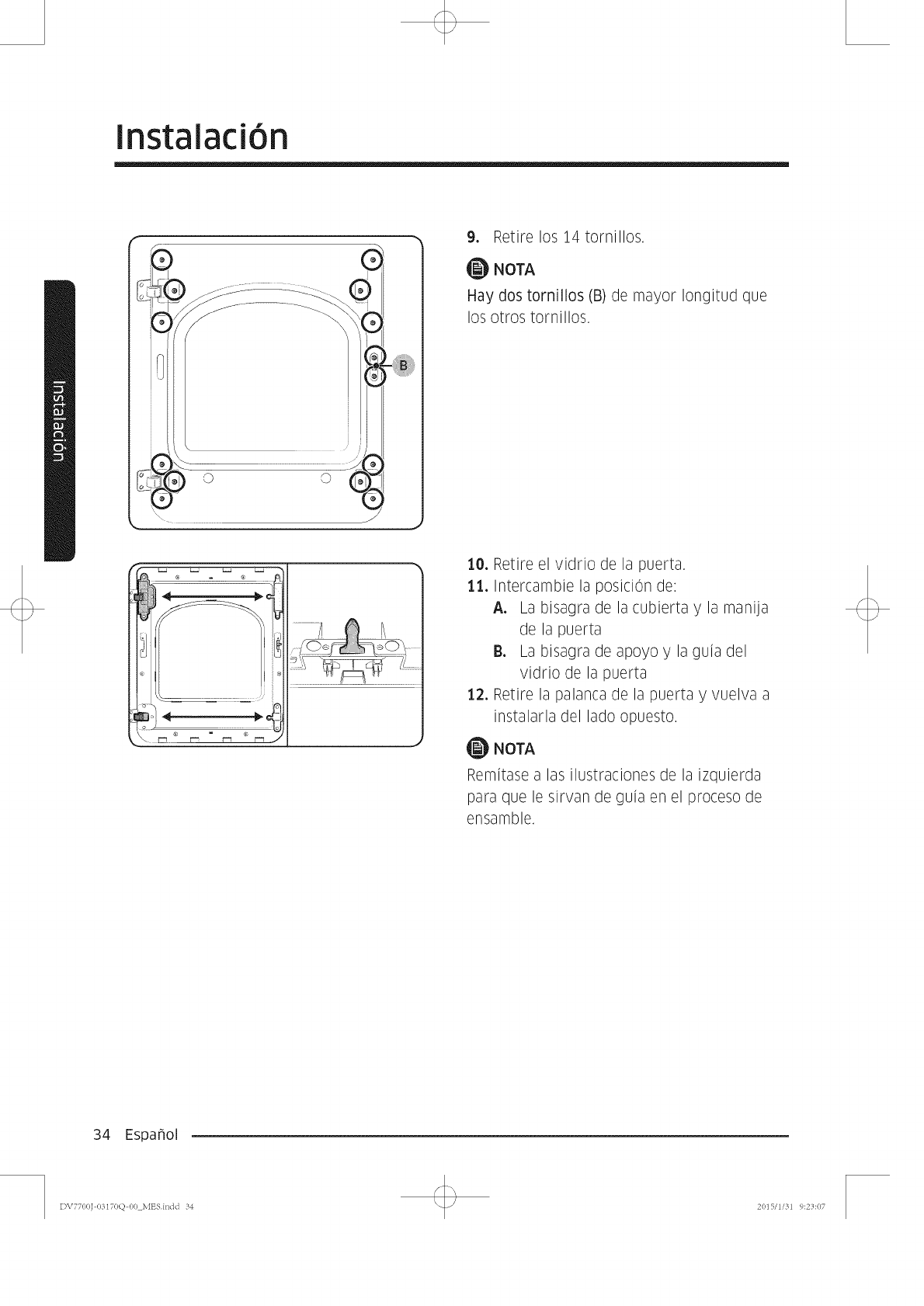 Instalación

Instalación

B

9. Retire los 14 tornillos.

NOTA

Hay dos tornillos (B) de mayor longitud que los otros tornillos.

10. Retire el vidrio de la puerta.
11. Intercambie la posición de:
A. La bisagra de la cubierta y la manija de la puerta
B. La bisagra de apoyo y la guía del vidrio de la puerta
12. Retire la palanca de la puerta y vuelva a instalarla del lado opuesto.

NOTA

Remítase a las ilustraciones de la izquierda para que le sirvan de guía en el proceso de ensamble.

34 Español

DV7700J-03170Q-00_MES.indd 34

2015/1/31 9:23:07