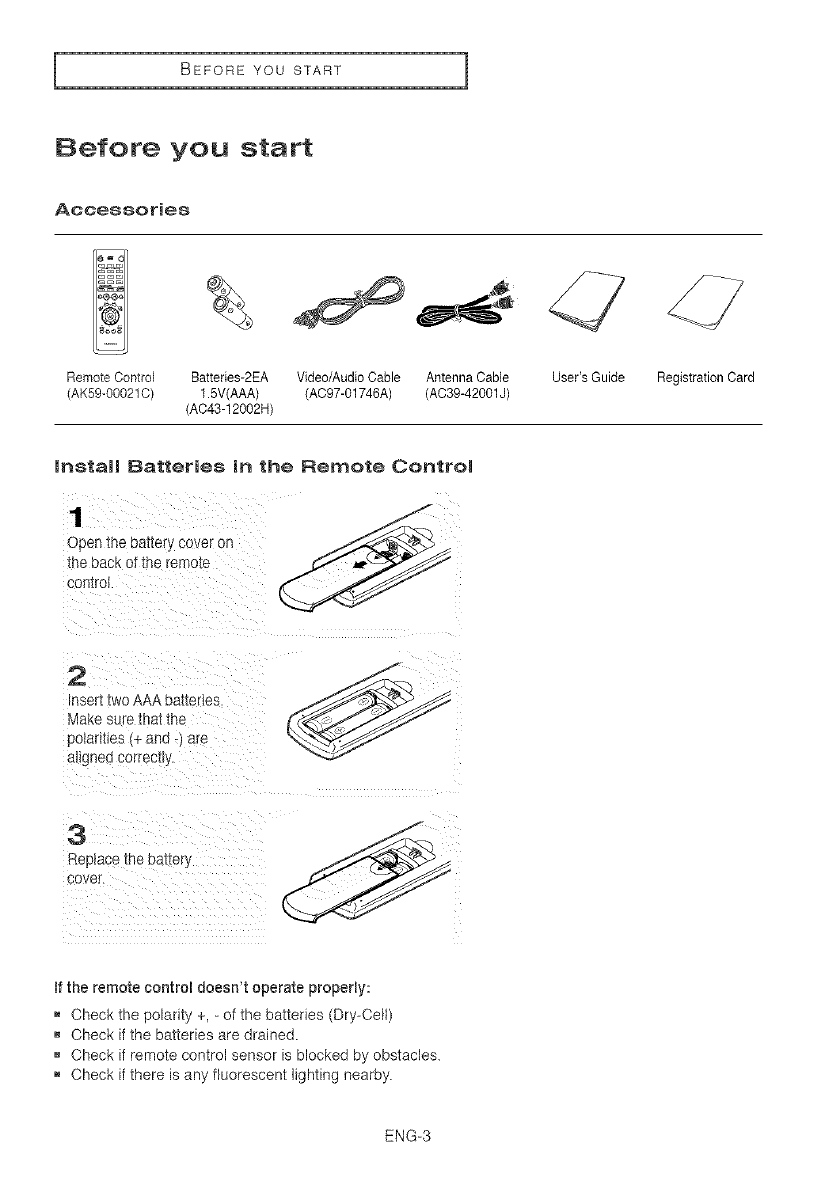 BEFORE YOU START

Before you start

Accessories

Remote Control (AK59-00021C)

Batteries-2EA 1.5V(AAA) (AC43-12002H)

Video/Audio Cable (AC97-01746A)

Antenna Cable (AC39-42001J)

User's Guide

Registration Card

Install Batteries in the Remote Control

1
Open the battery cover on the back of the remote control.

2
Insert two AAA batteries. Make sure that the polarities (+ and -) are aligned correctly.

3
Replace the battery cover.

If the remote control doesn't operate properly:

■ Check the polarity +, - of the batteries (Dry-Cell)
■ Check if the batteries are drained.
■ Check if remote control sensor is blocked by obstacles.
■ Check if there is any fluorescent lighting nearby.

ENG-3