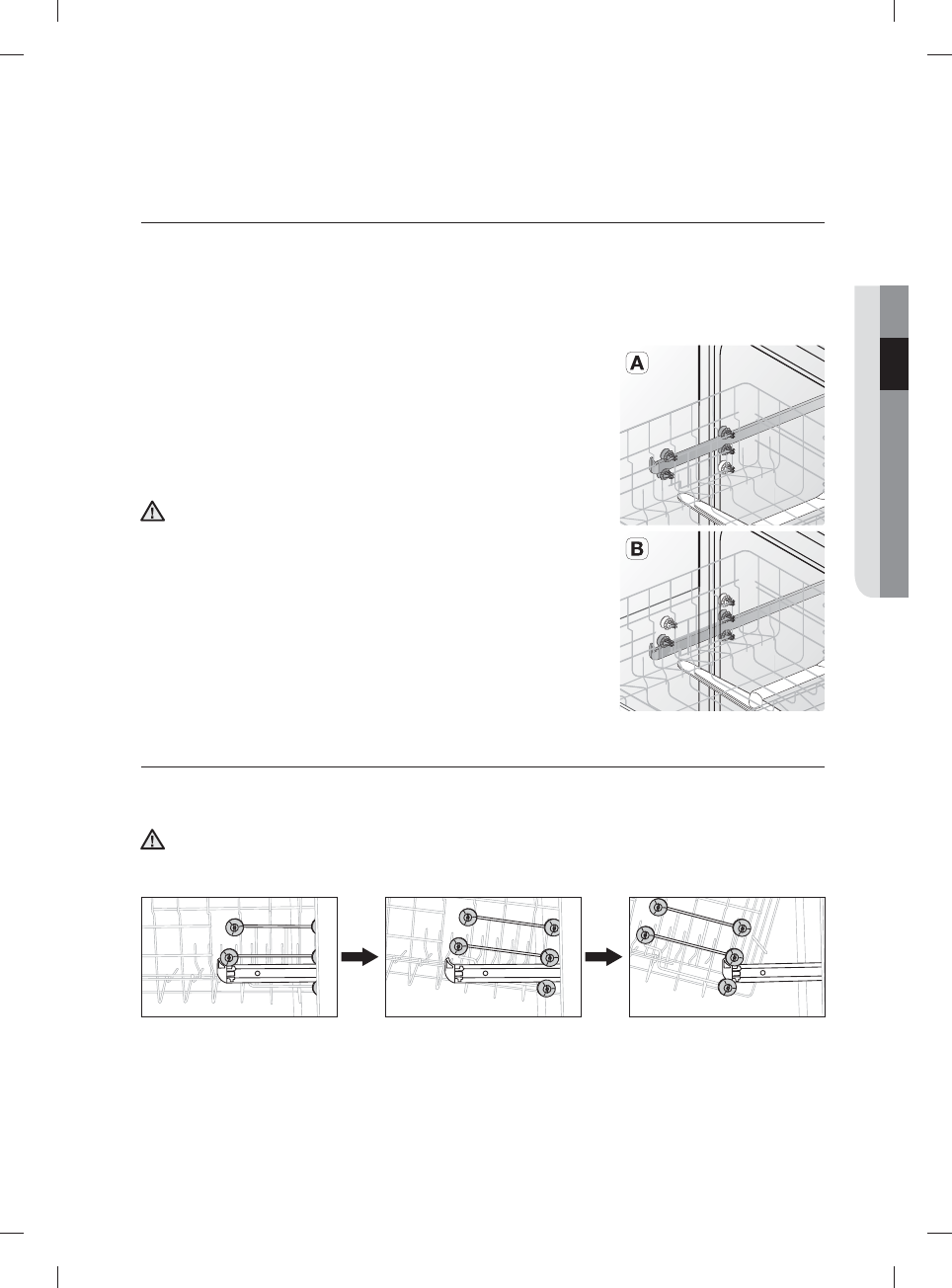 A

B