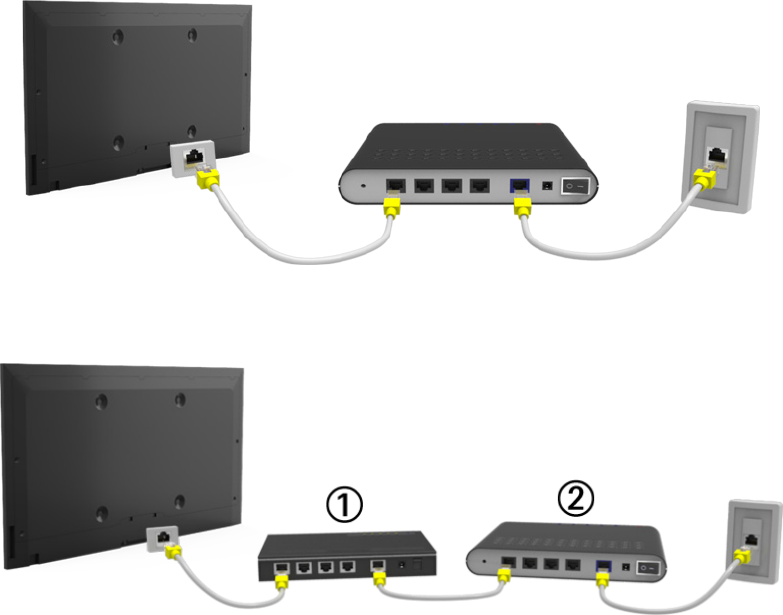 ①

②