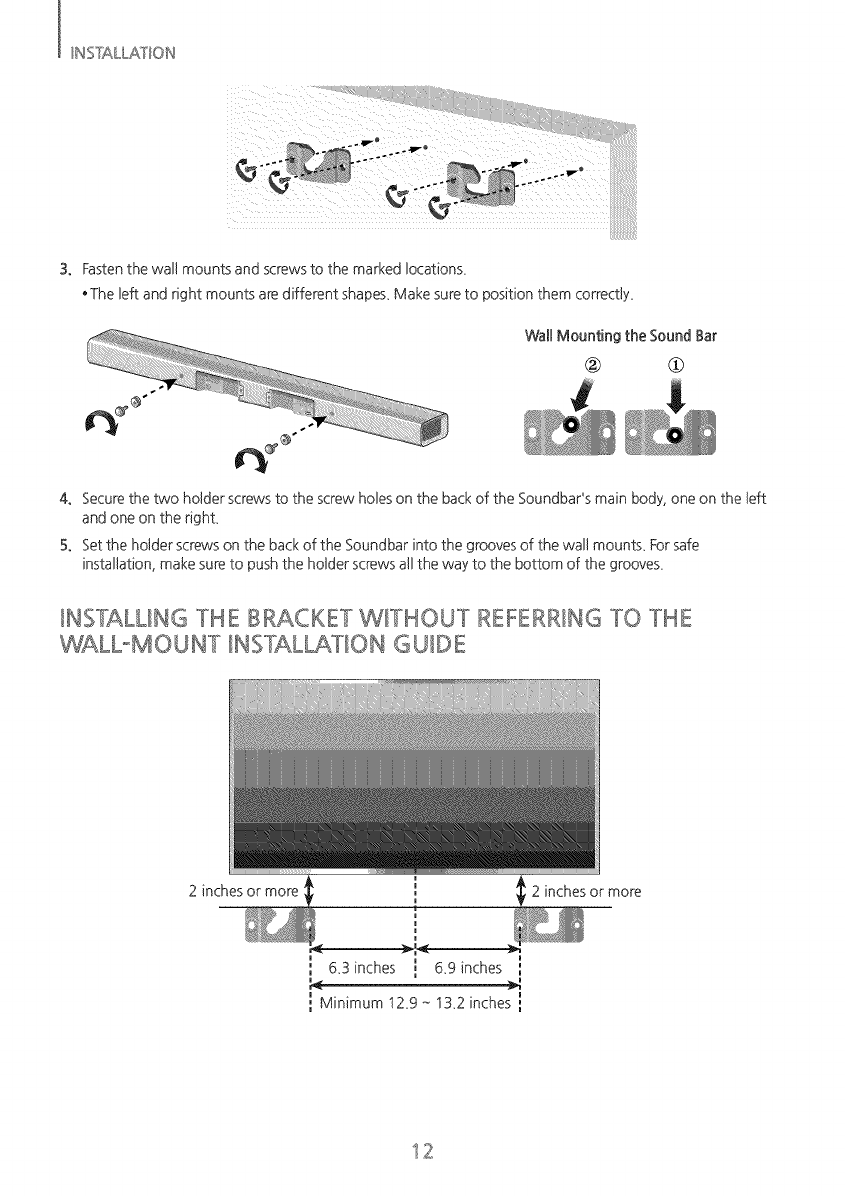 INSTALLATION

3. Fasten the wall mounts and screws to the marked locations.
• The left and right mounts are different shapes. Make sure to position them correctly.

Wall Mounting the Sound Bar

②

①

4. Secure the two holder screws to the screw holes on the back of the Soundbar's main body, one on the left and one on the right.

5. Set the holder screws on the back of the Soundbar into the grooves of the wall mounts. For safe installation, make sure to push the holder screws all the way to the bottom of the grooves.

INSTALLING THE BRACKET WITHOUT REFERRING TO THE WALL-MOUNT INSTALLATION GUIDE

2 inches or more

2 inches or more

6.3 inches

6.9 inches

Minimum 12.9 ~ 13.2 inches

12