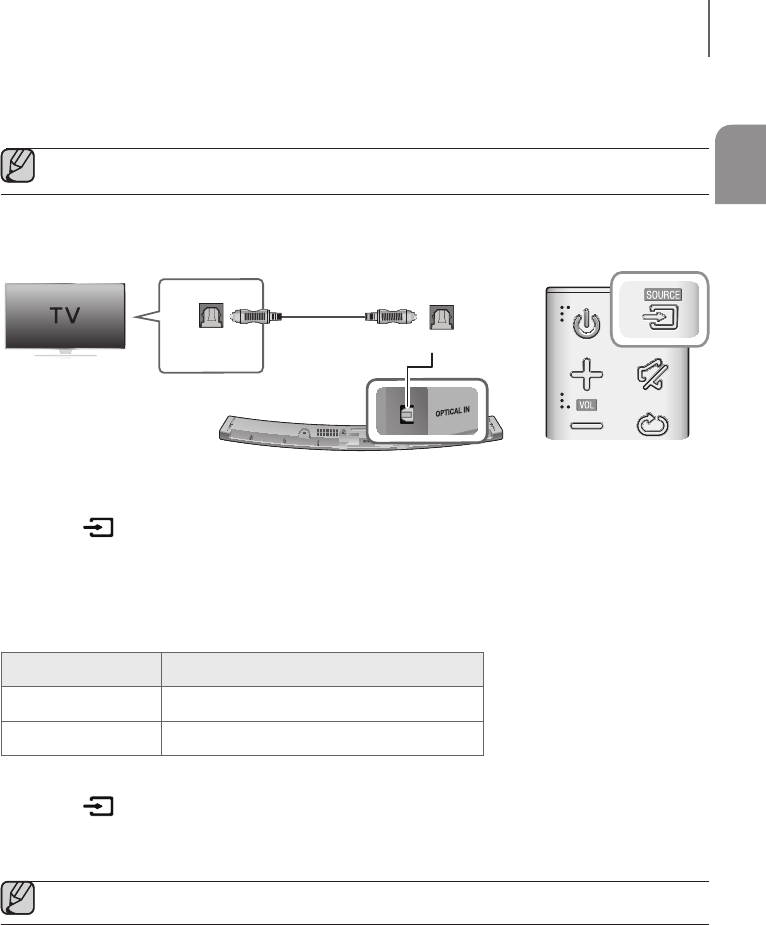 TV

OPTICAL IN

SOURCE

VOL