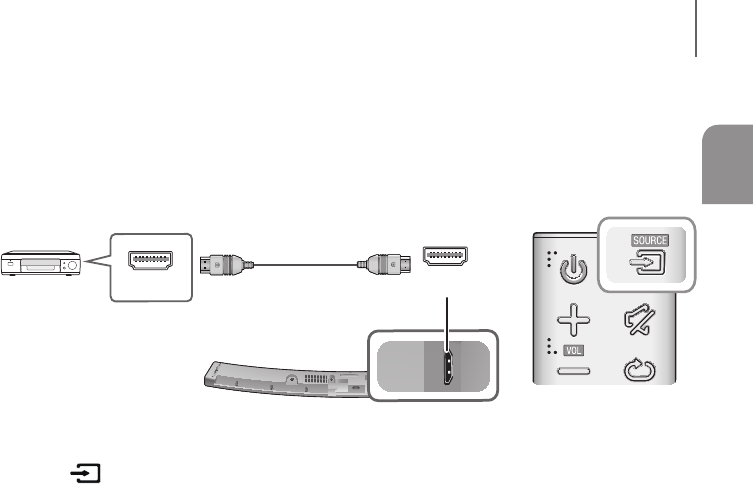 SOURCE

VOL