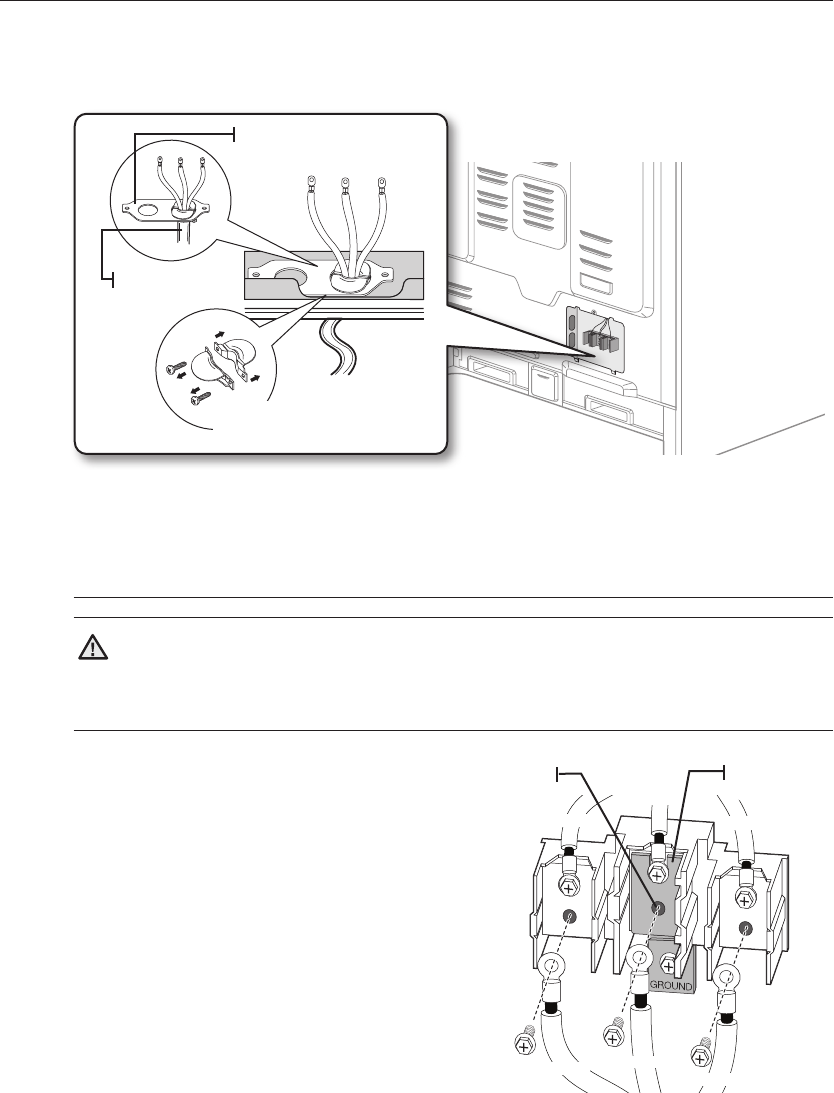 GROUND