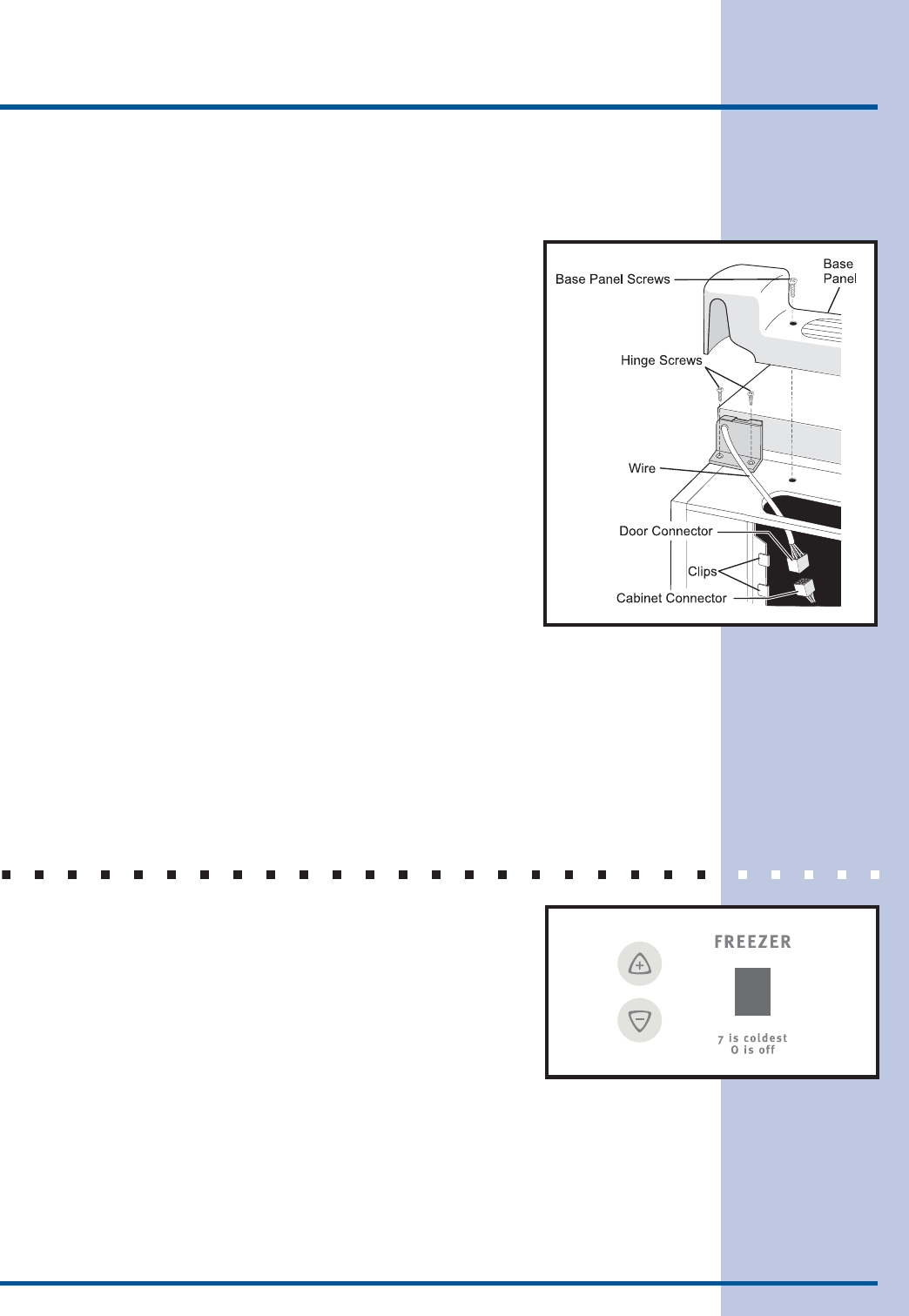 Base Panel Screws

Base Panel

Hinge Screws

Wire

Door Connector

Clips

Cabinet Connector

FREEZER

7 is coldest
0 is off