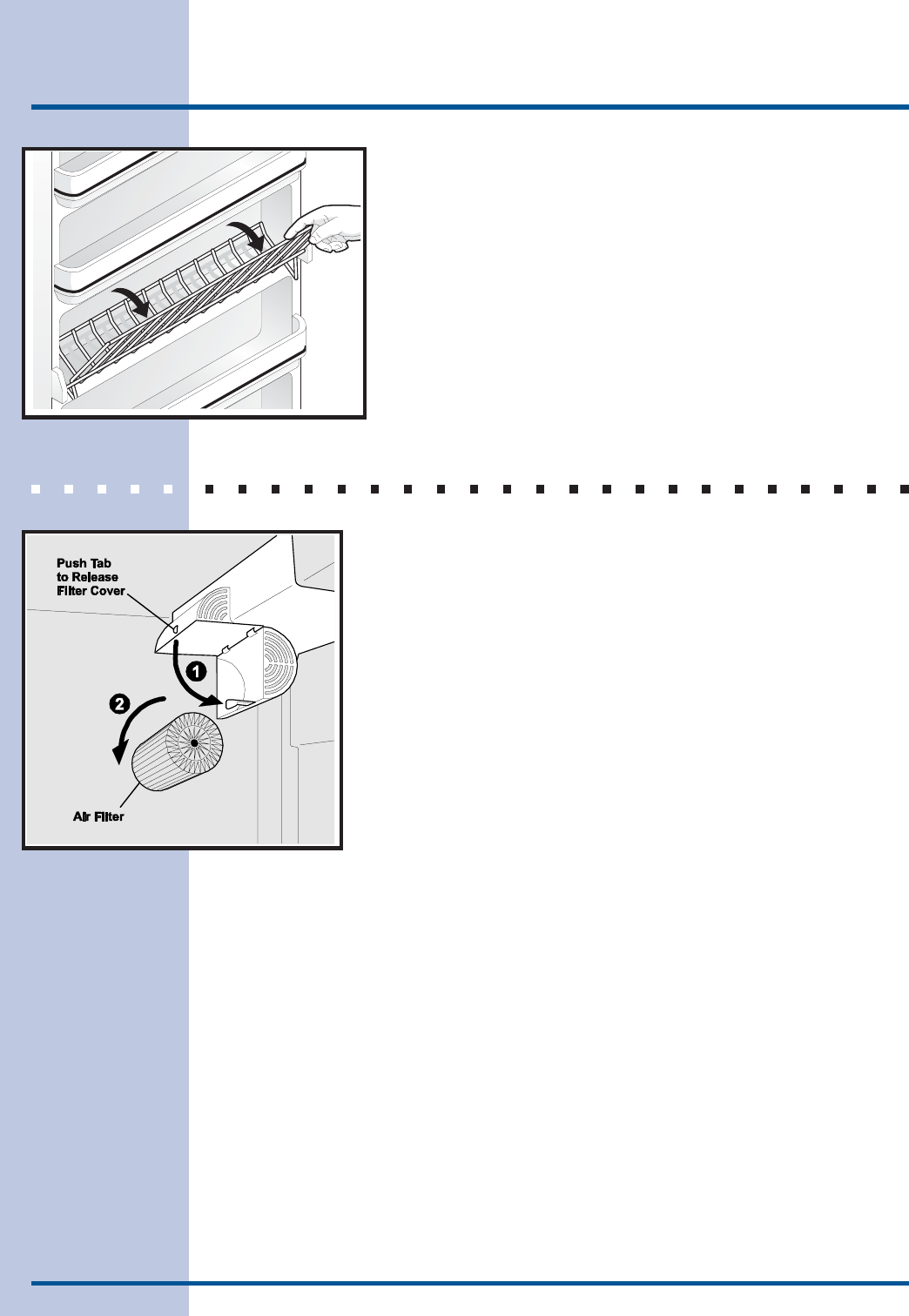 Push Tab to Release Filter Cover

1

2

Air Filter