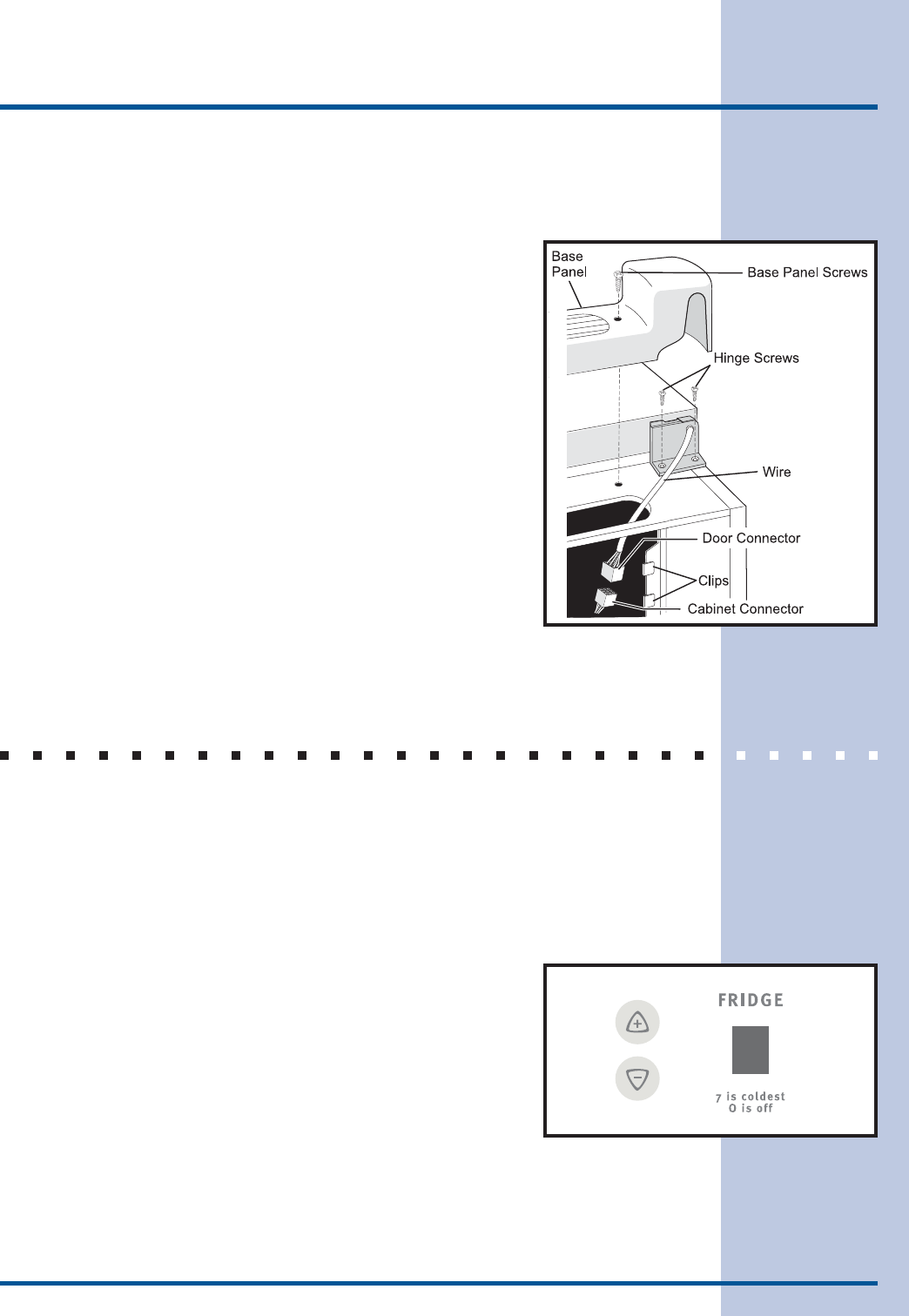 Base Panel

Base Panel Screws

Hinge Screws

Wire

Door Connector

Clips

Cabinet Connector

FRIDGE

7 is coldest
0 is off