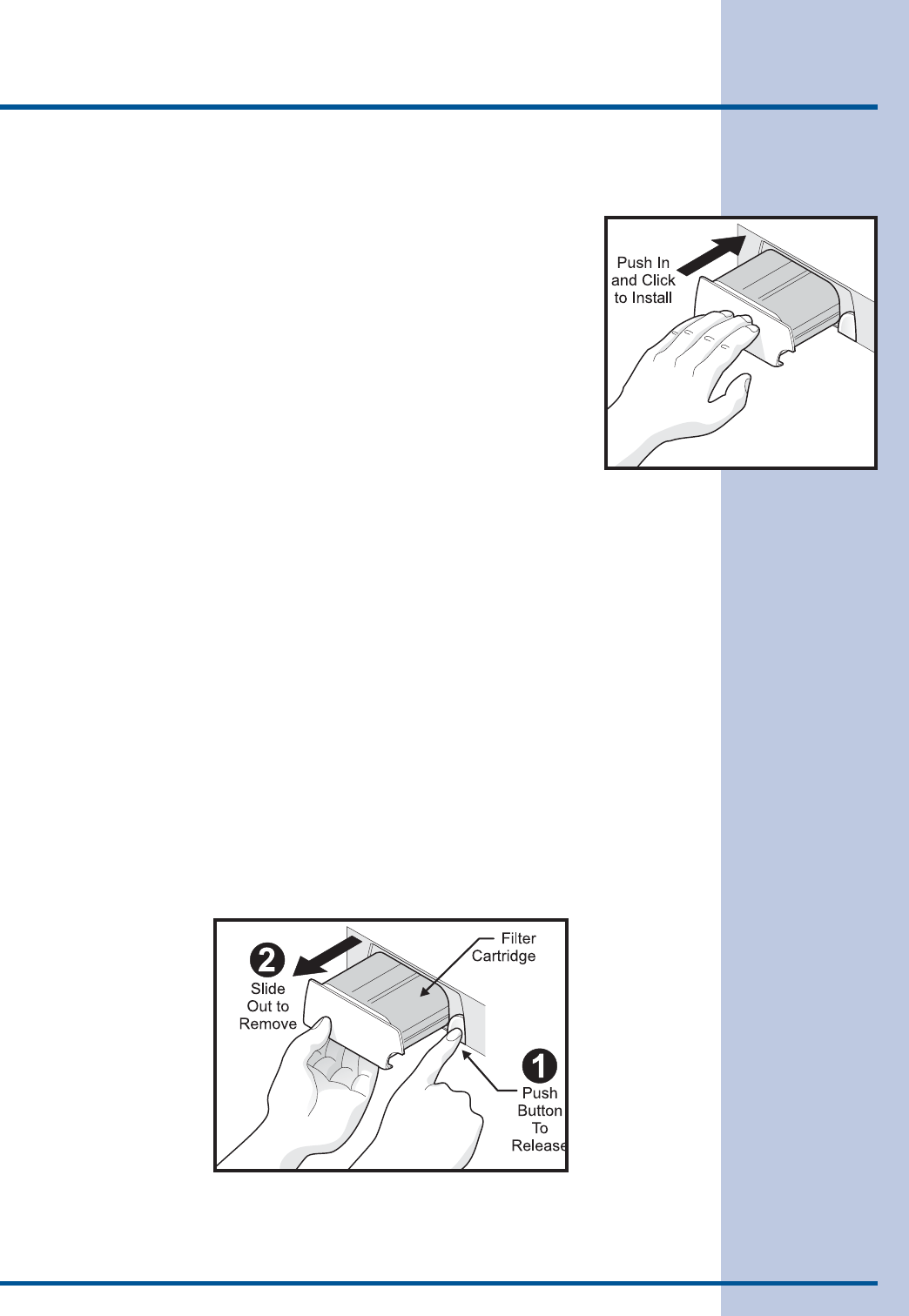 Push In and Click to Install

2 Slide Out to Remove

Filter Cartridge

1 Push Button To Release