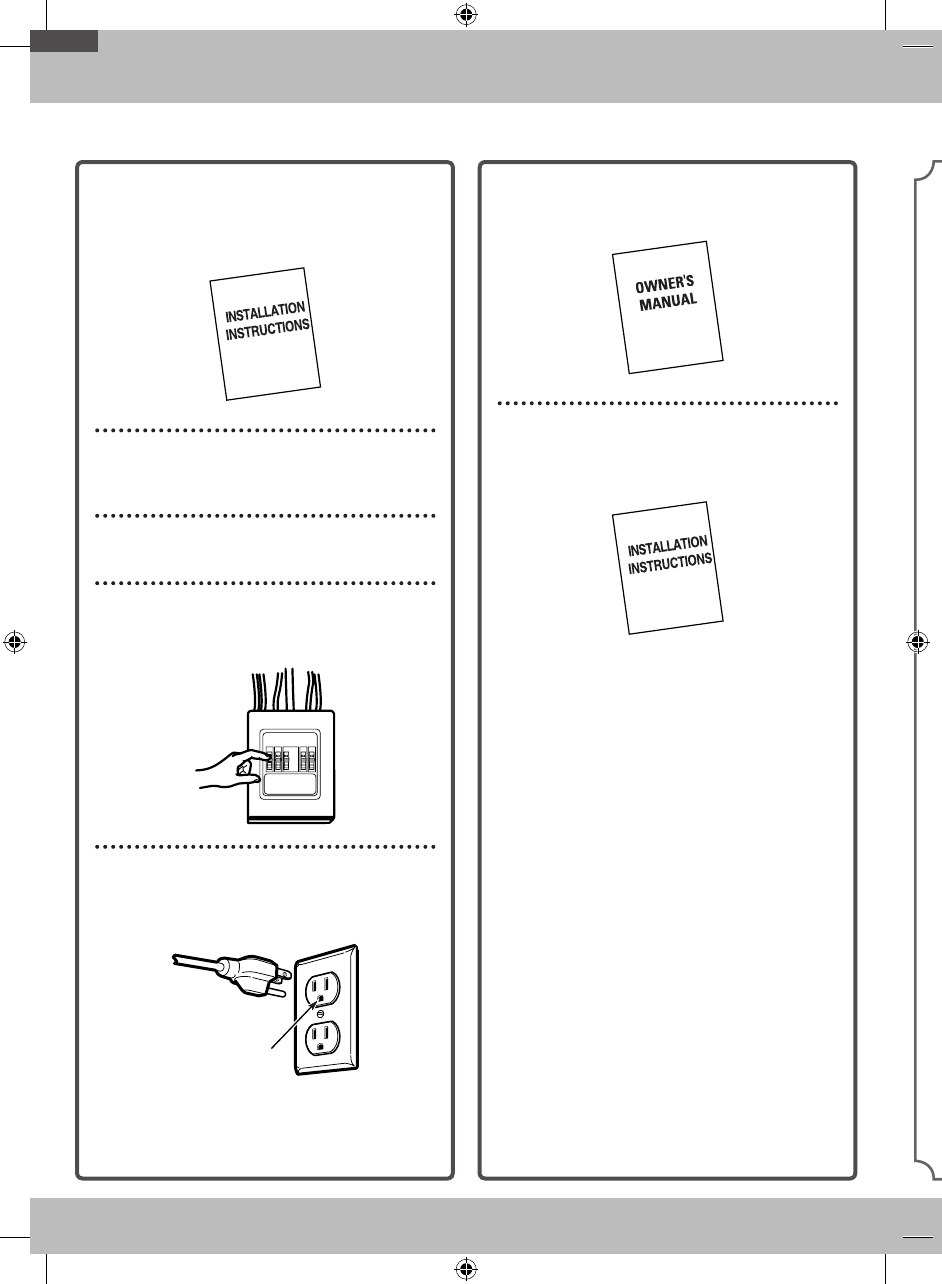 INSTALLATION INSTRUCTIONS

OWNER'S MANUAL

INSTALLATION INSTRUCTIONS