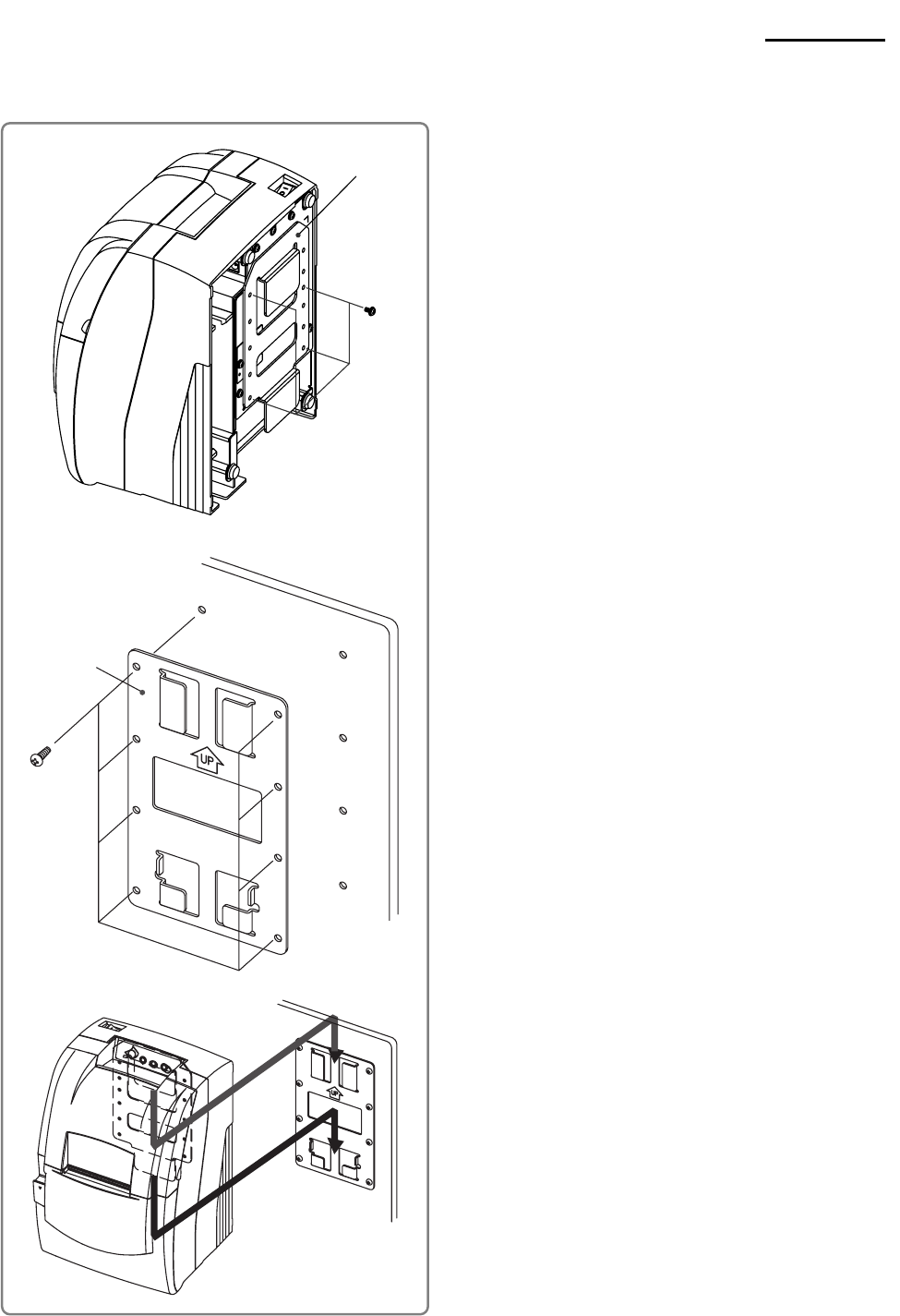 UP

UP