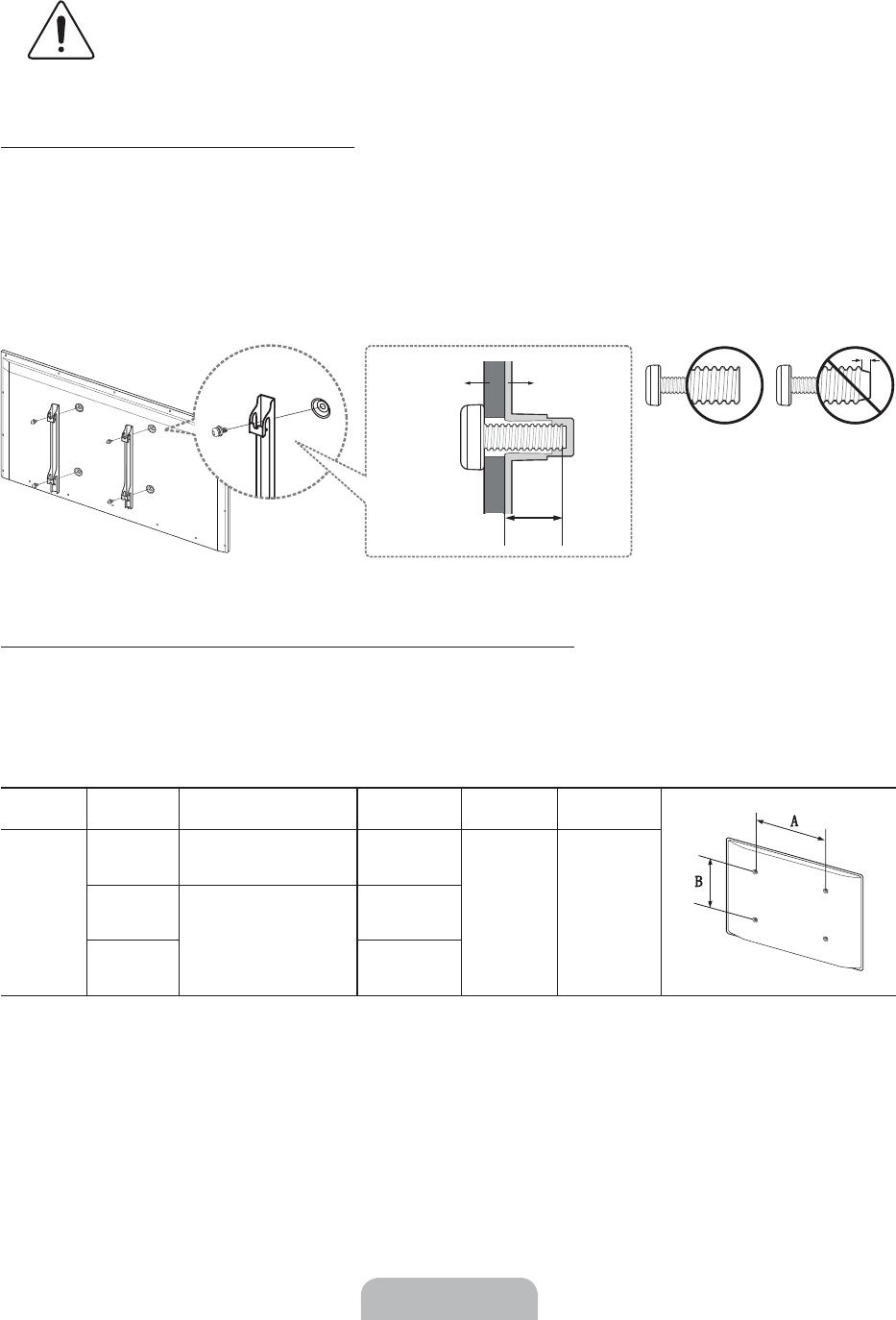 A

B