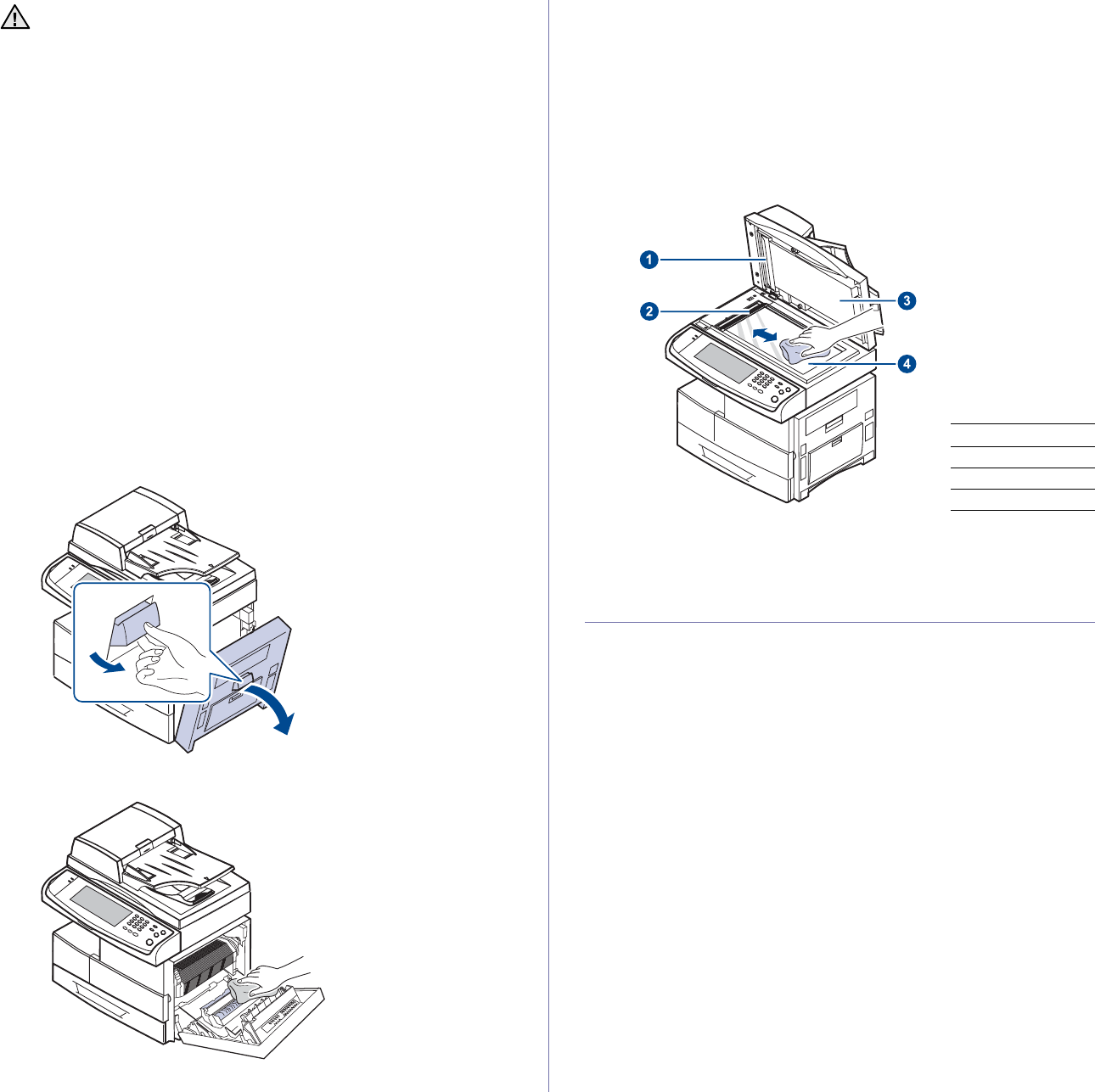 1

2

3

4