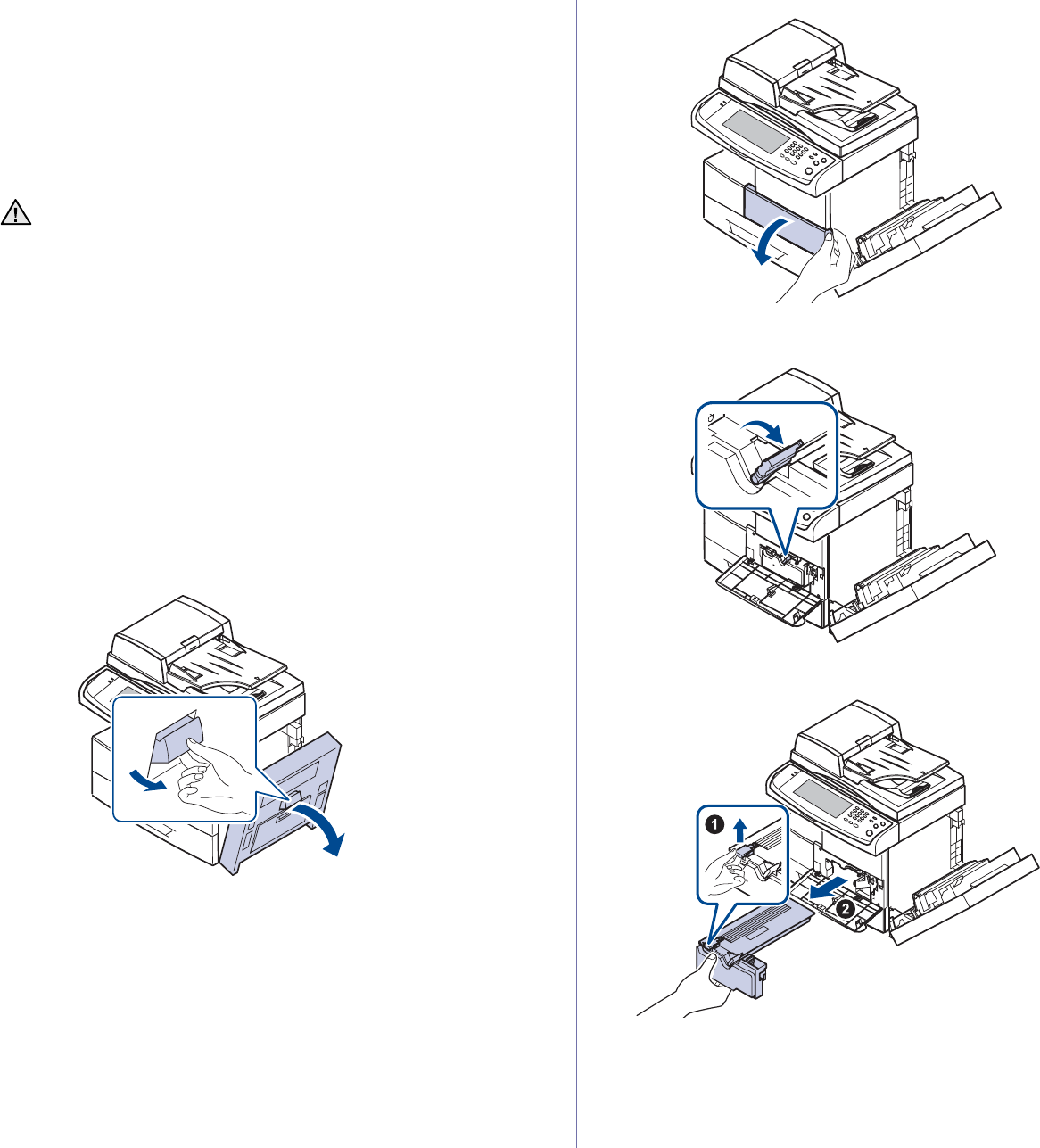 1

2