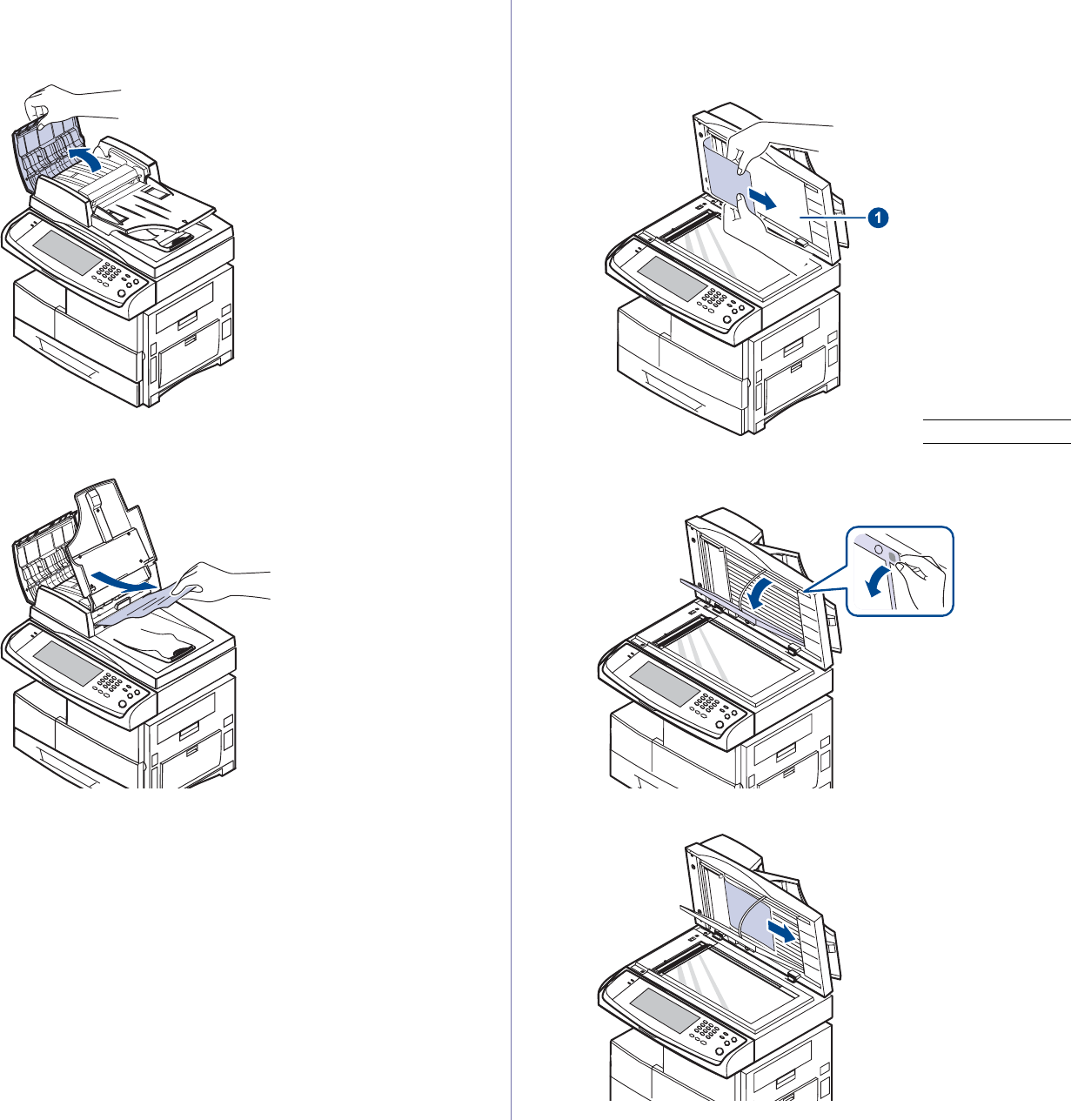 1