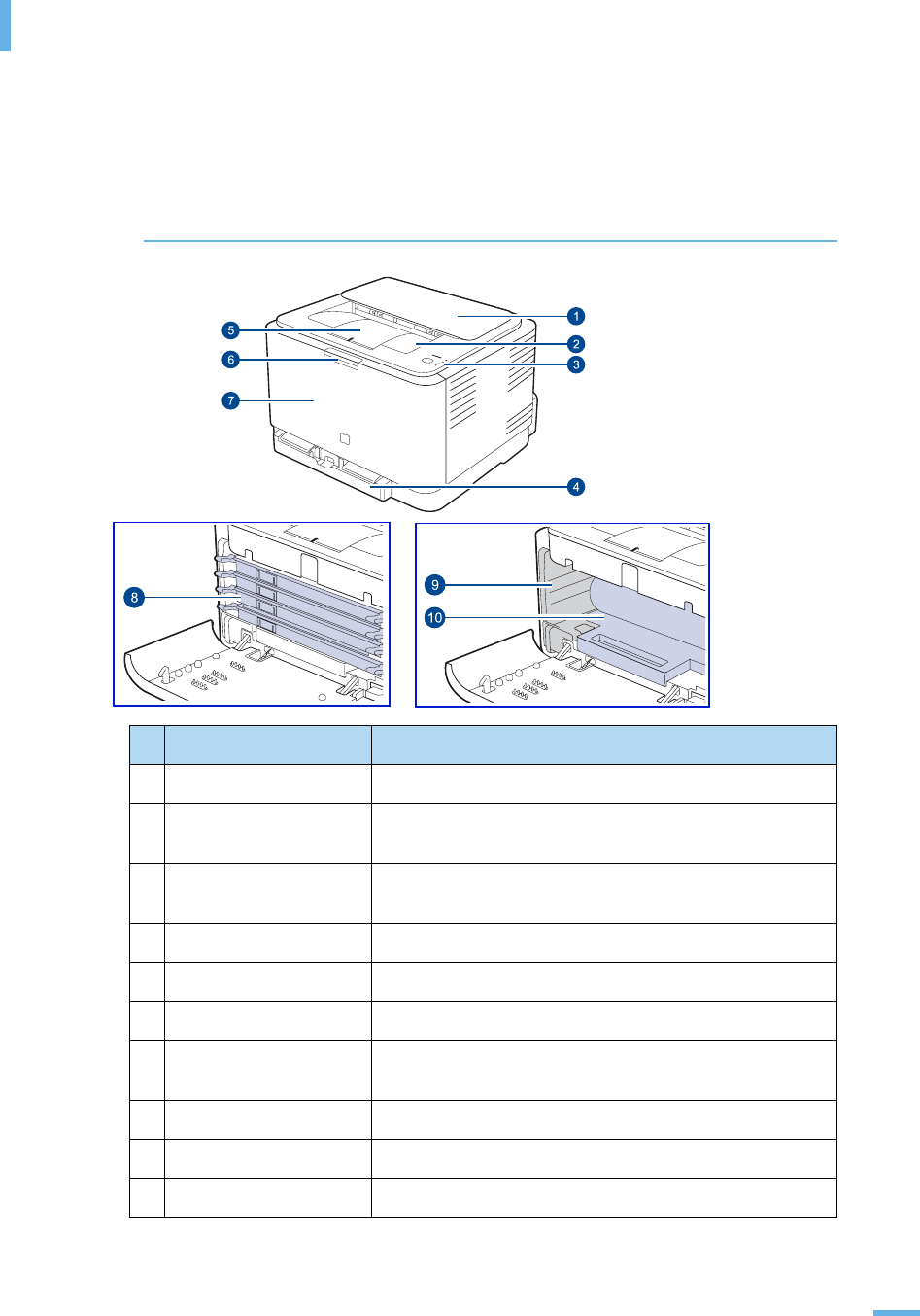 1
2
3
4
5
6
7
8
9
10