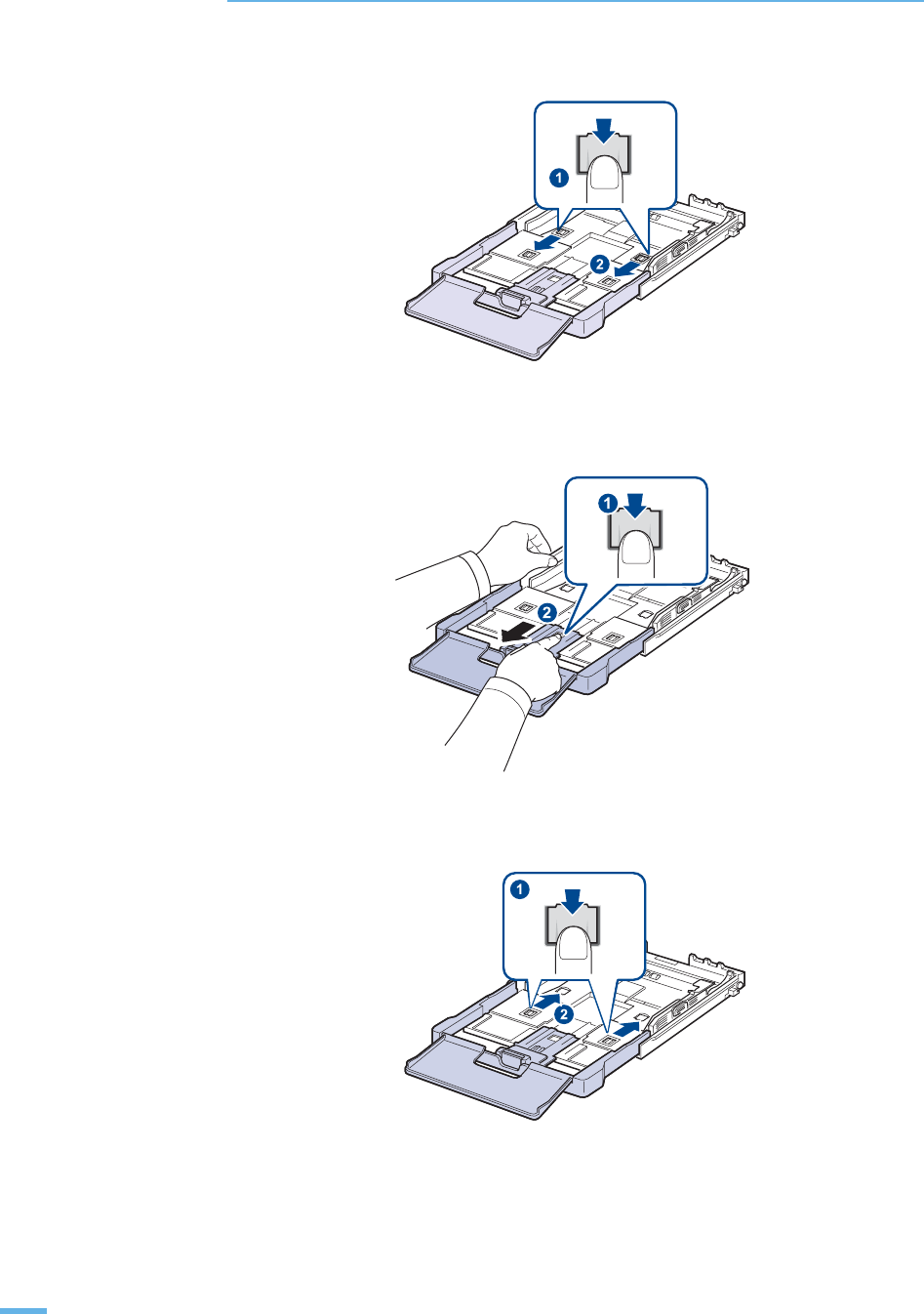 1
2
1
2
1
2