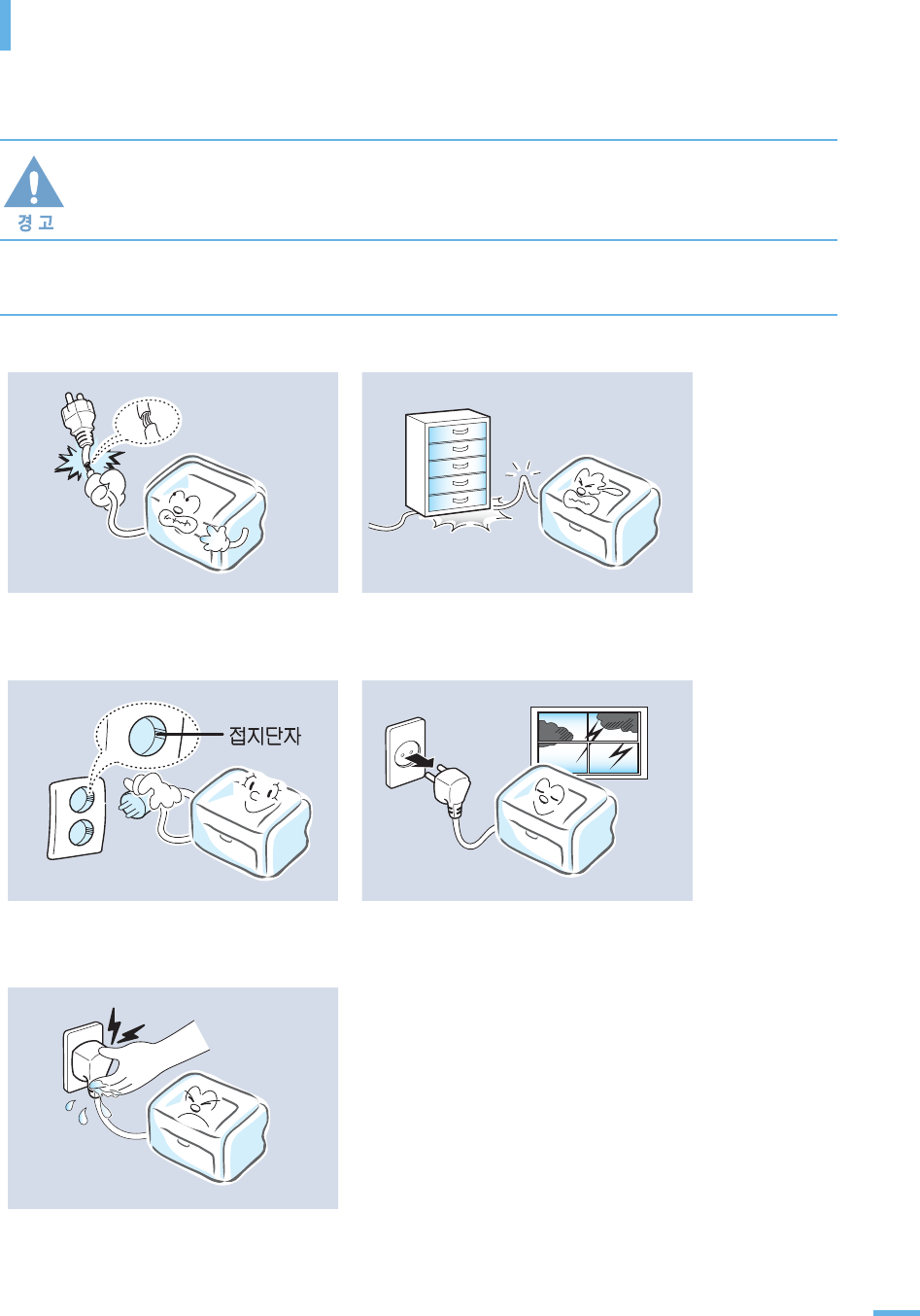 경 고

접지단자