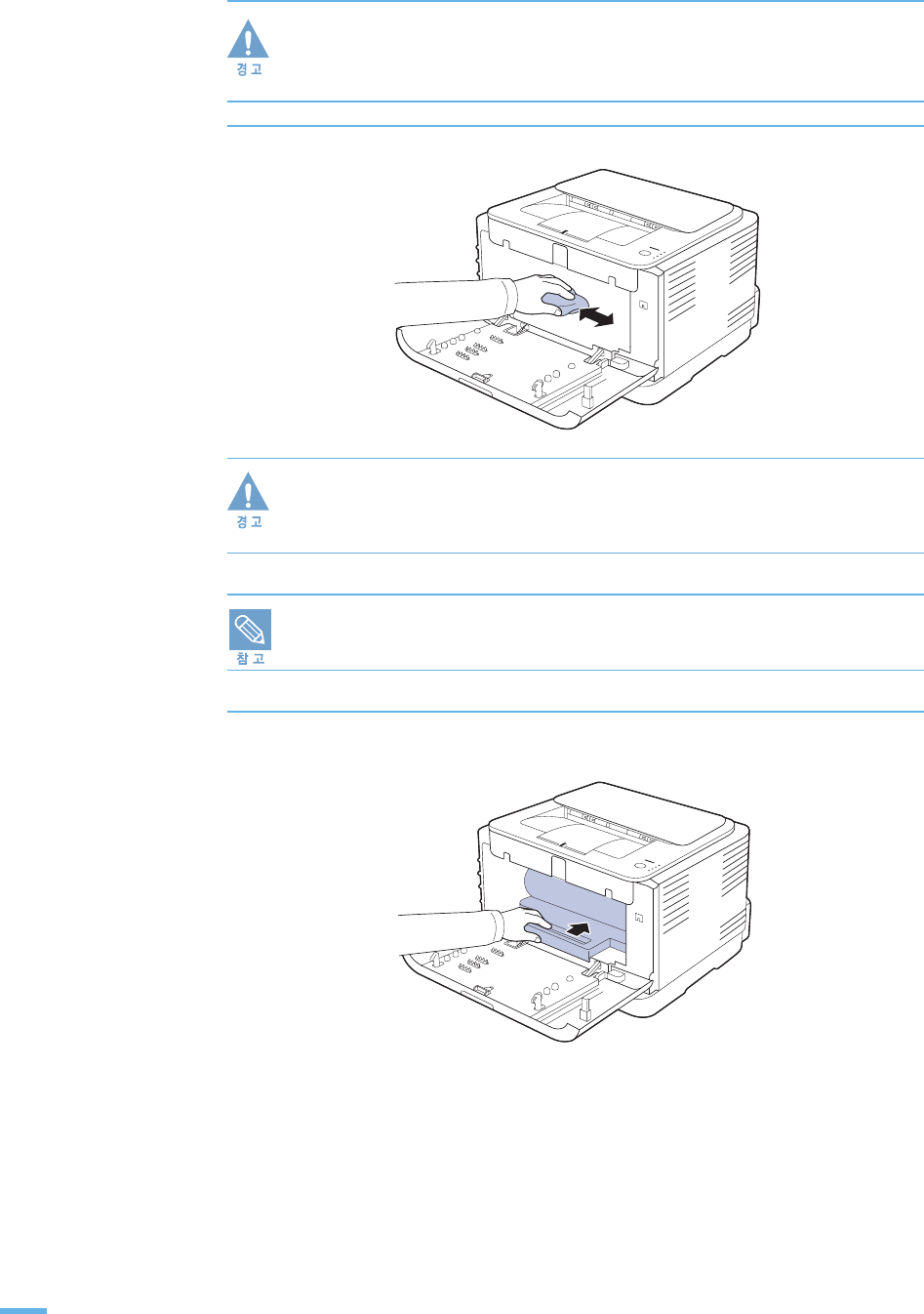 경 고

경 고

참 고