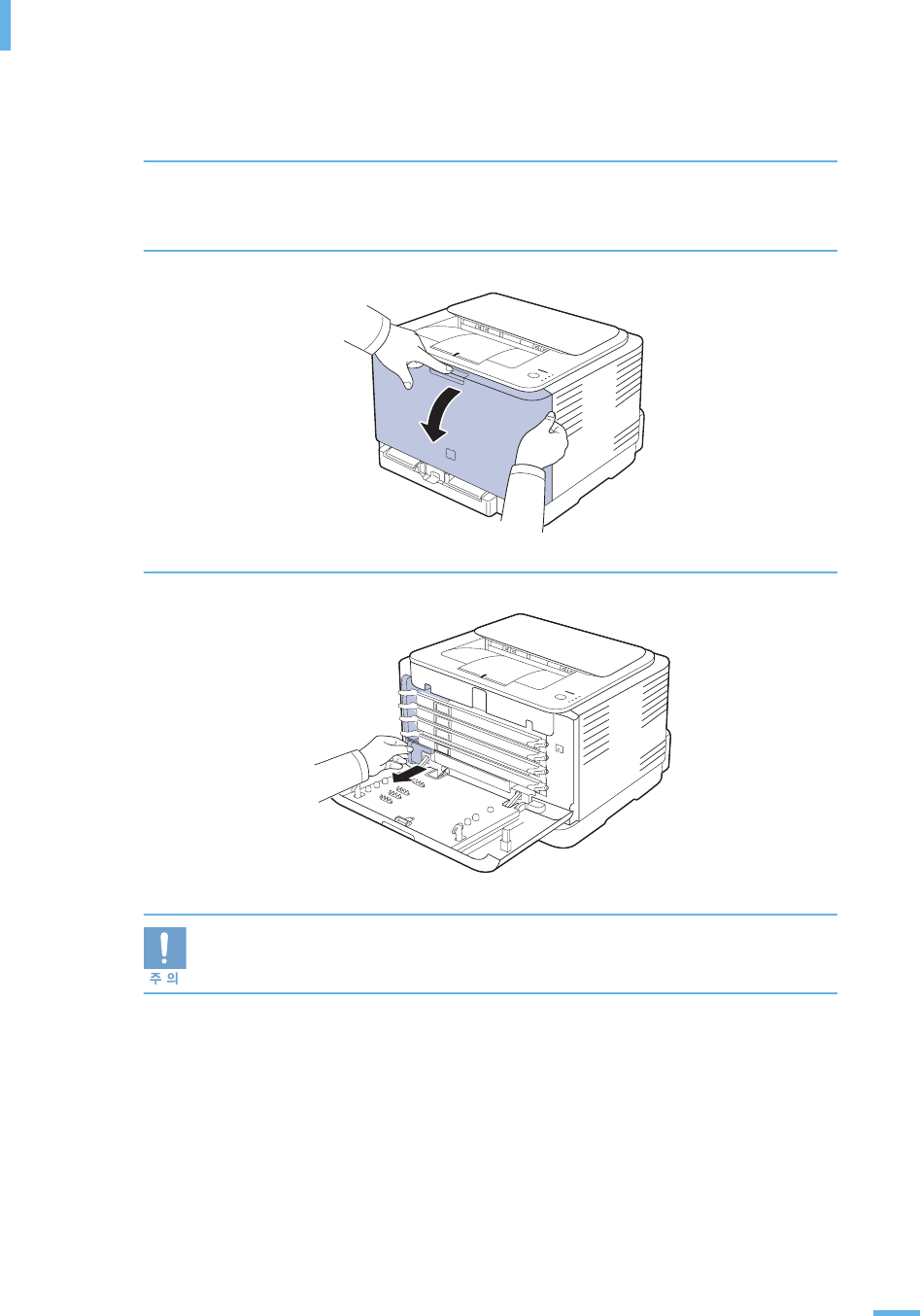 주 의